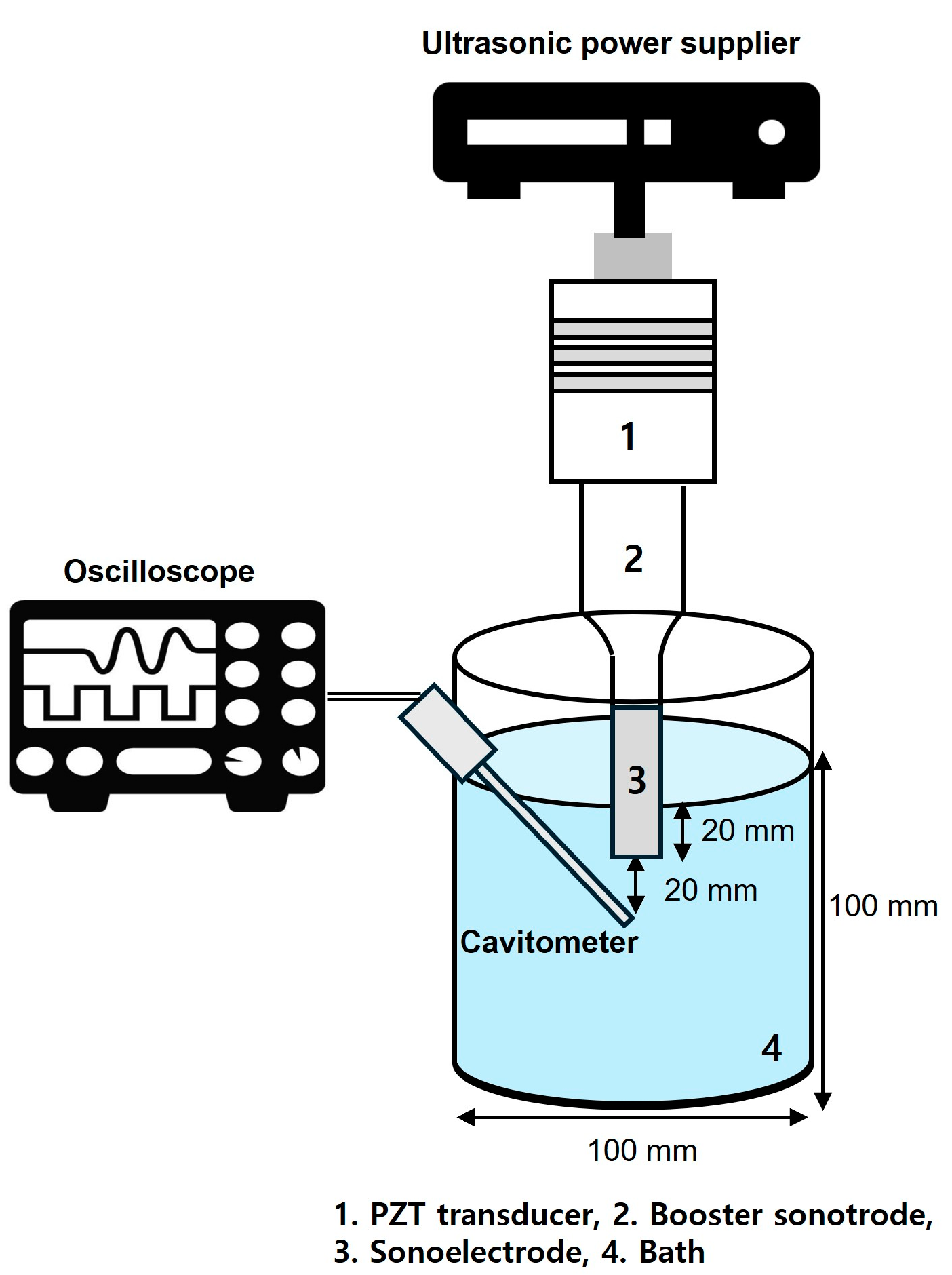 Ultrasonic power supplier

1

2

Oscilloscope

3

20 mm

20 mm

100 mm

Cavitometer

4

100 mm

1. PZT transducer, 2. Booster sonotrode, 3. Sonoelectrode, 4. Bath