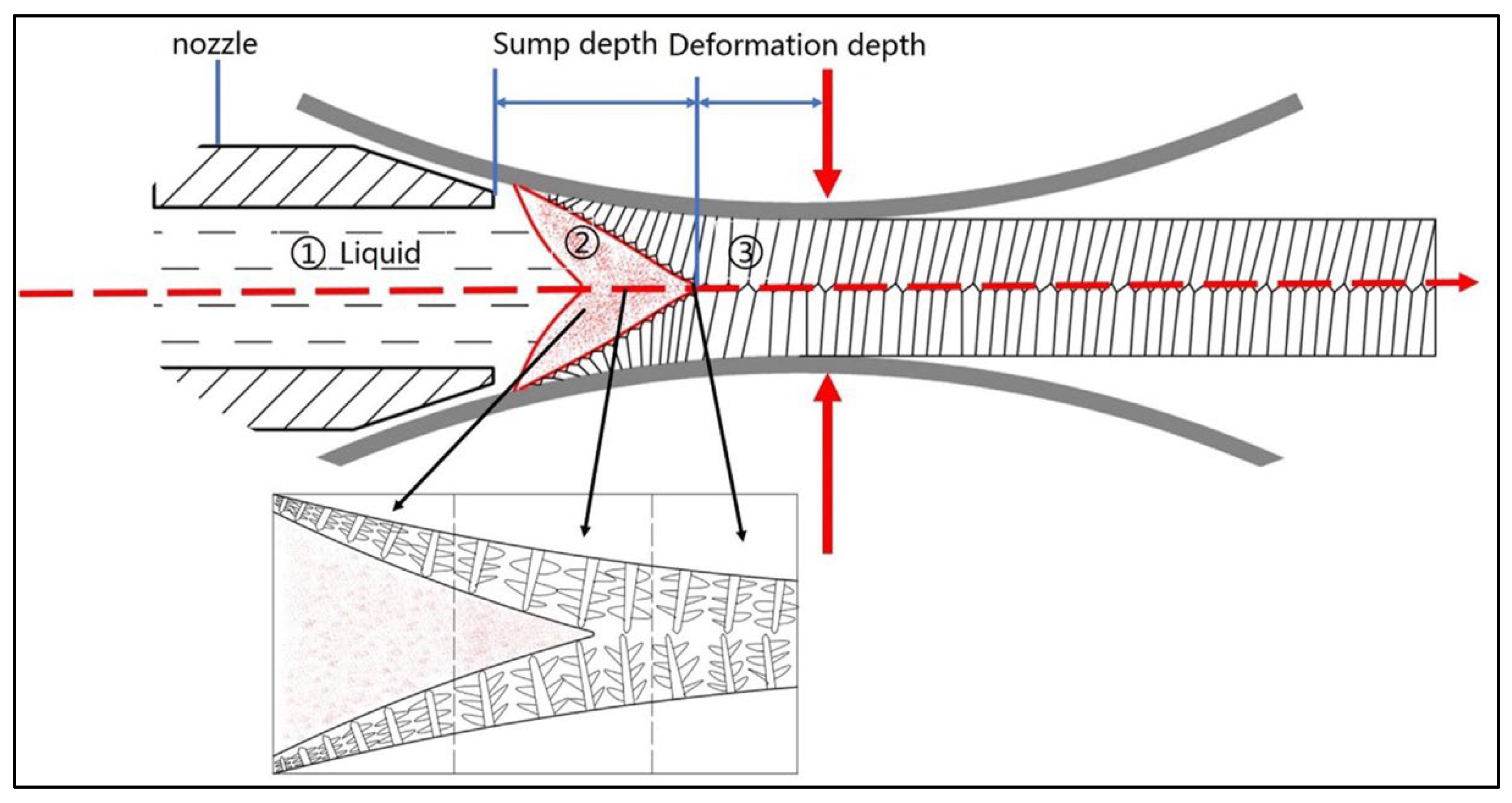 nozzle

Sump depth Deformation depth

① Liquid

②

③