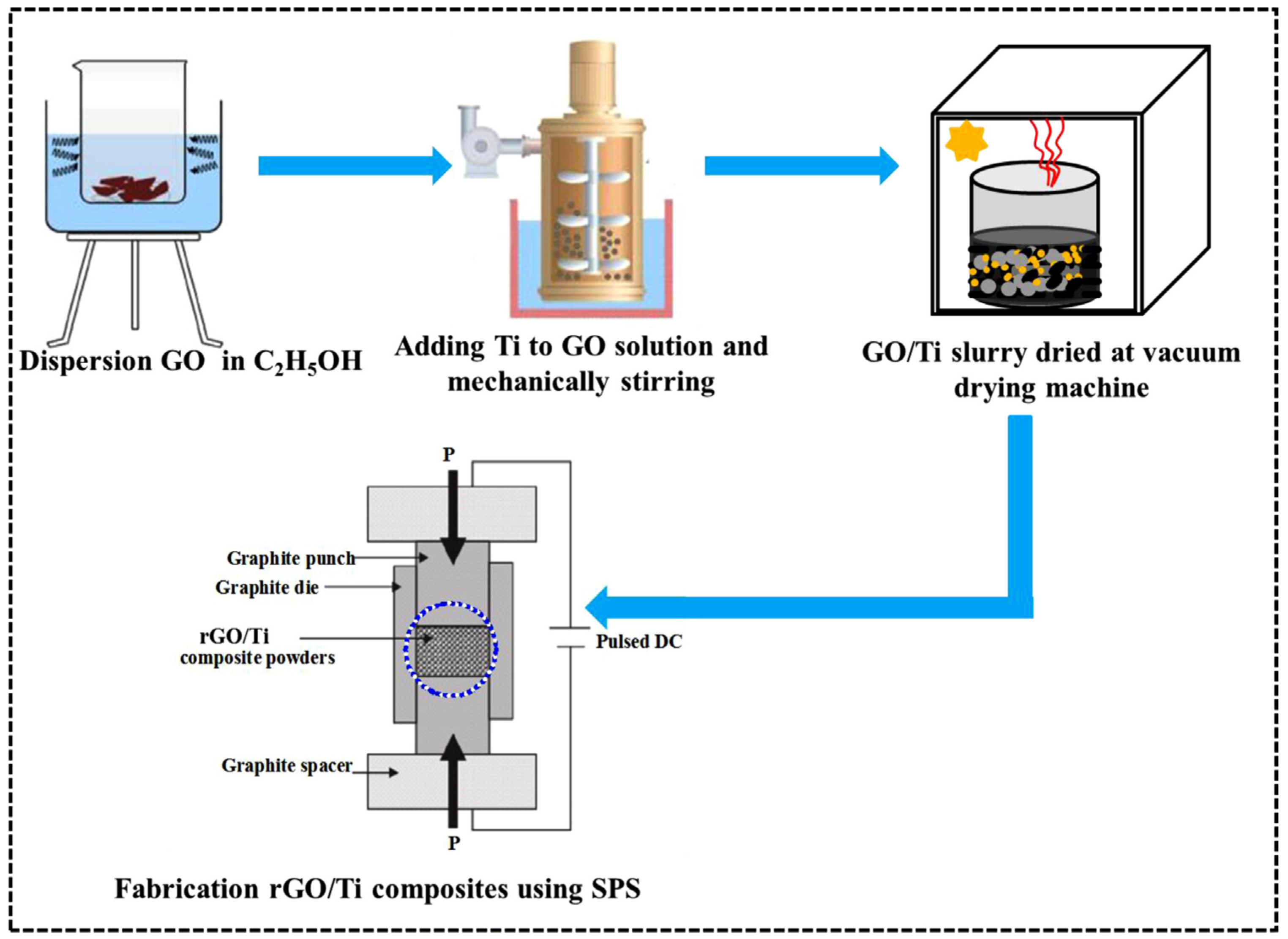 Dispersion GO in $C_2H_5OH$

Adding Ti to GO solution and mechanically stirring

GO/Ti slurry dried at vacuum drying machine

P

Graphite punch

Graphite die

rGO/Ti composite powders

Pulsed DC

Graphite spacer

P

Fabrication rGO/Ti composites using SPS