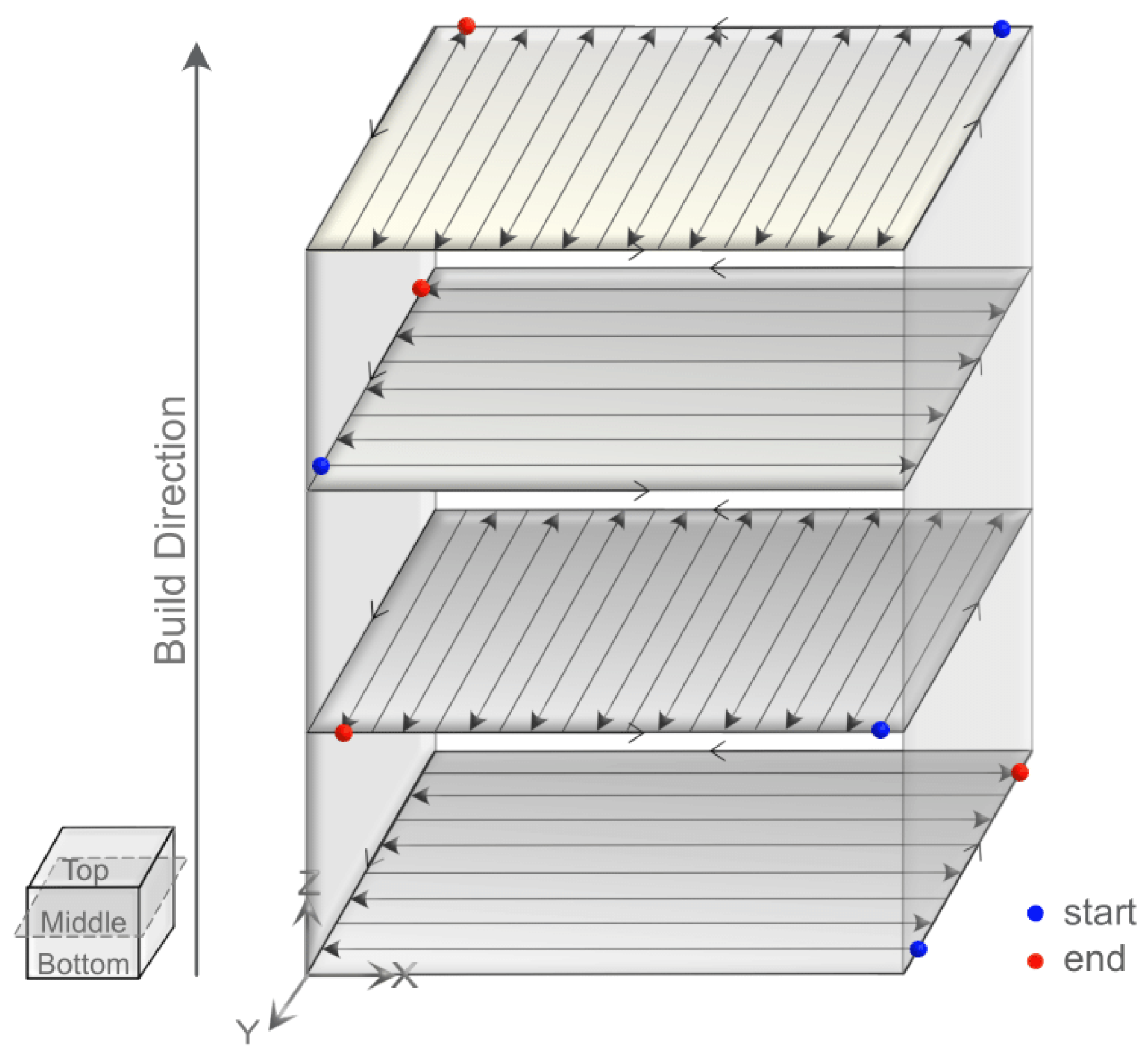 Build Direction

Top
Middle
Bottom

Z
X
Y

start
end