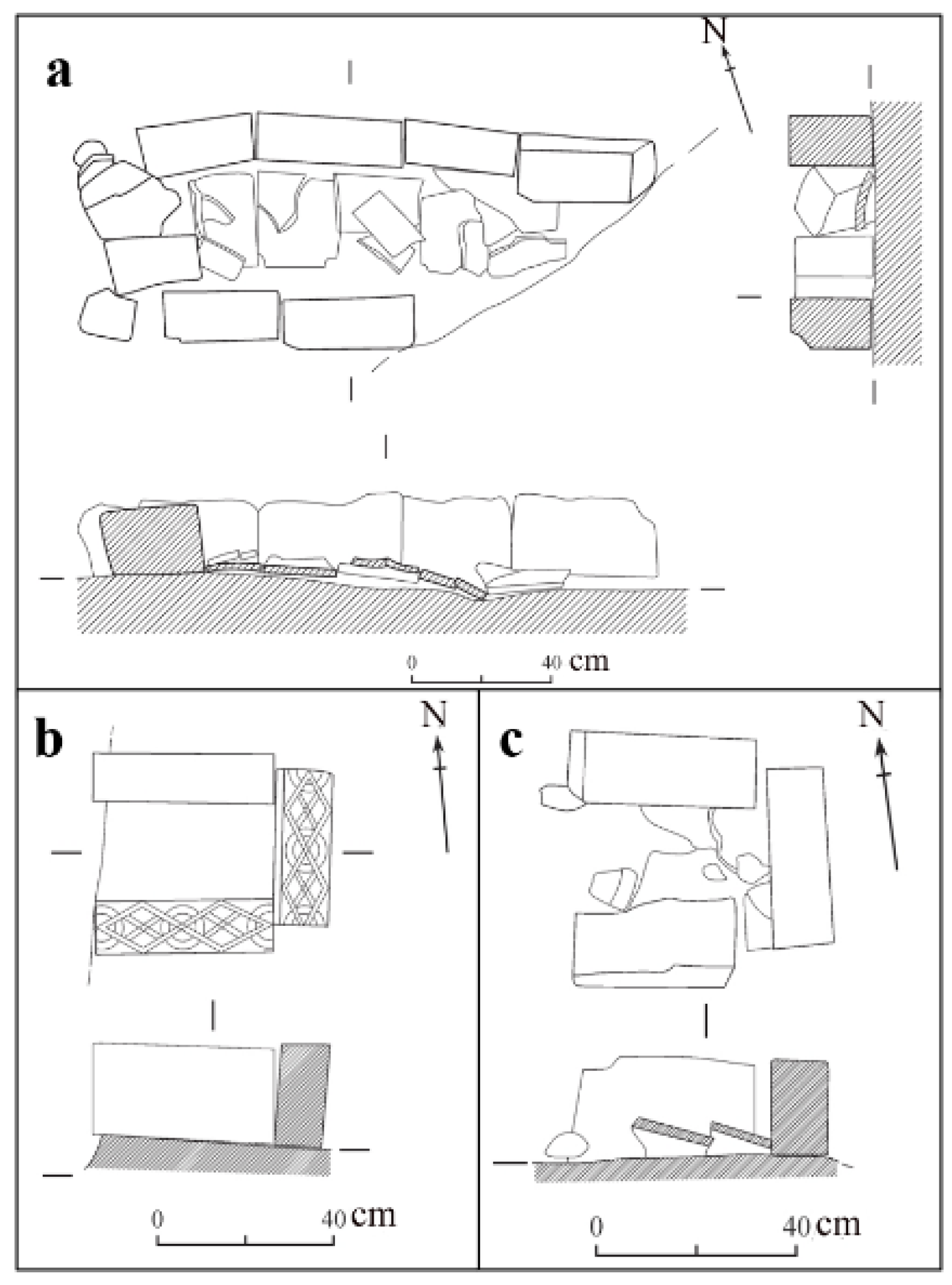 a
N
0
40 cm
b
N
0
40 cm
c
N
0
40 cm