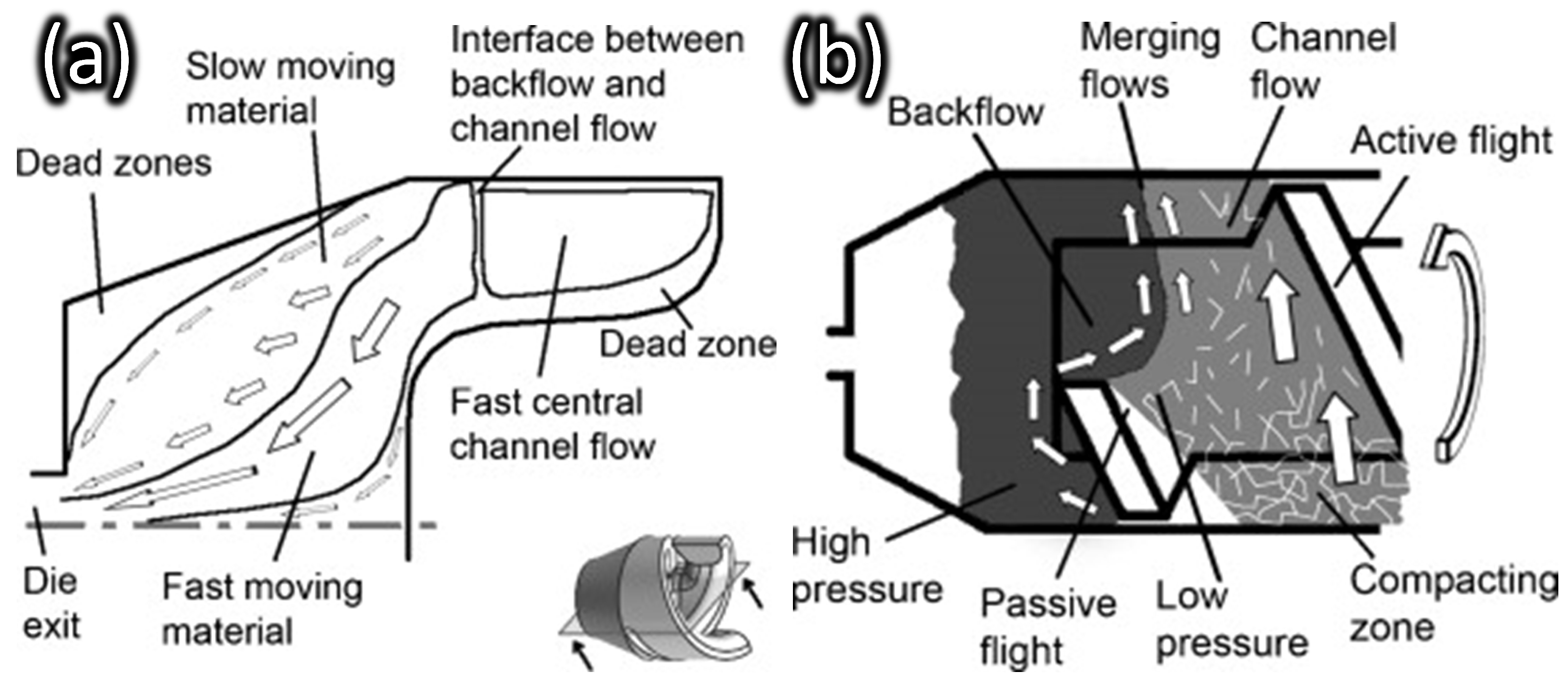 (a)

Slow moving material

Interface between backflow and channel flow

Dead zones

Dead zone

Fast central channel flow

Die exit

Fast moving material

(b)

Merging flows

Channel flow

Backflow

Active flight

High pressure

Passive flight

Low pressure

Compacting zone