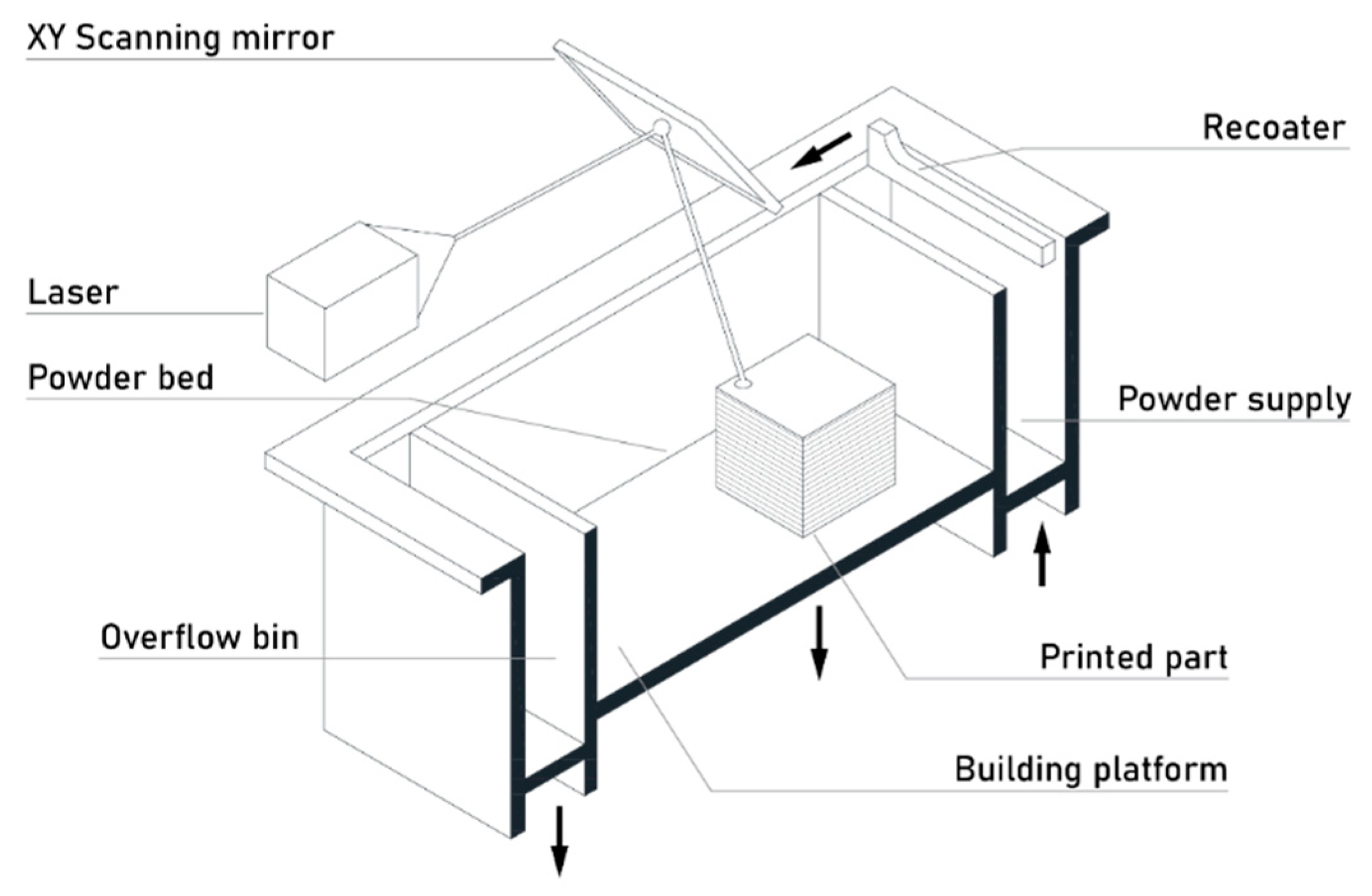 XY Scanning mirror

Recoater

Laser

Powder bed

Powder supply

Overflow bin

Printed part

Building platform