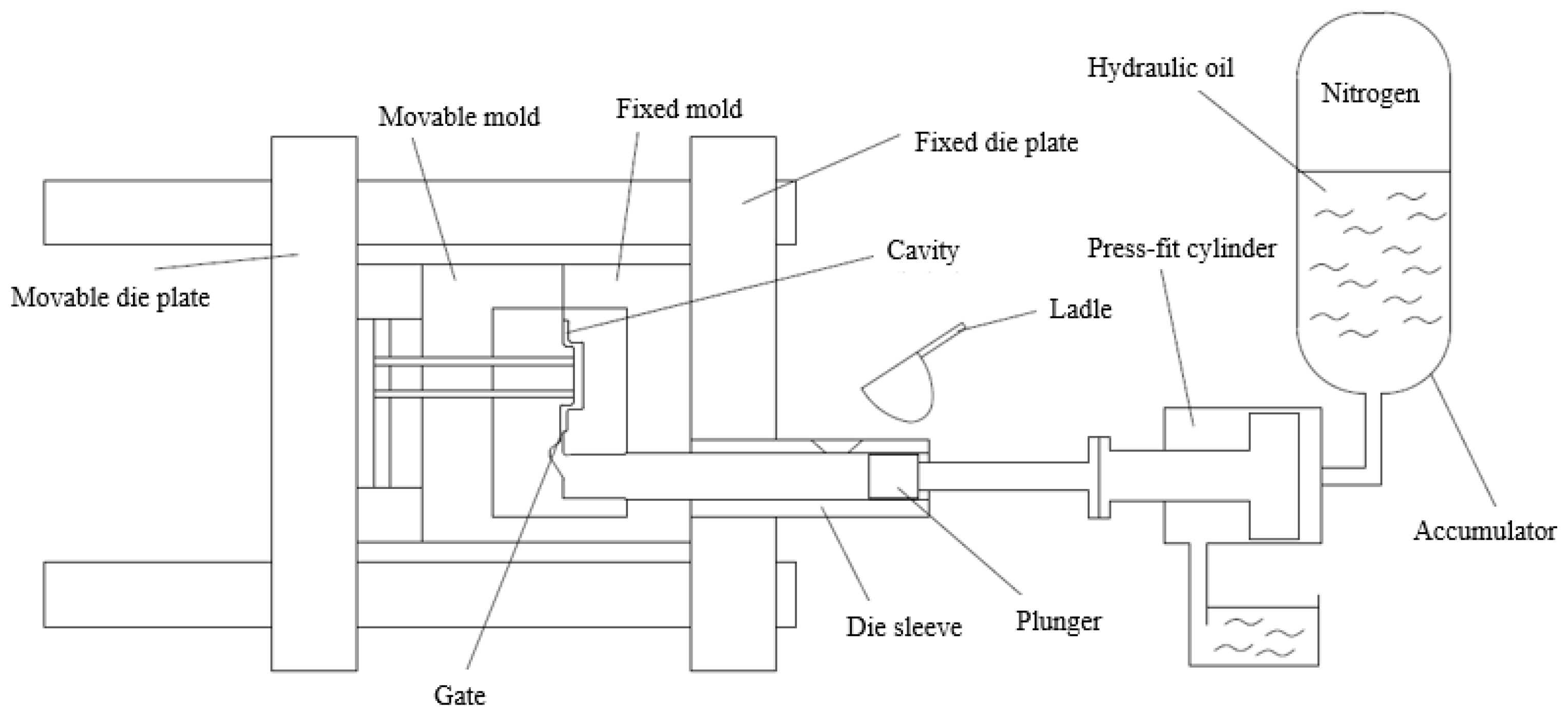 Hydraulic oil
Nitrogen
Movable mold
Fixed mold
Fixed die plate
Cavity
Press-fit cylinder
Movable die plate
Ladle
Accumulator
Die sleeve
Plunger
Gate