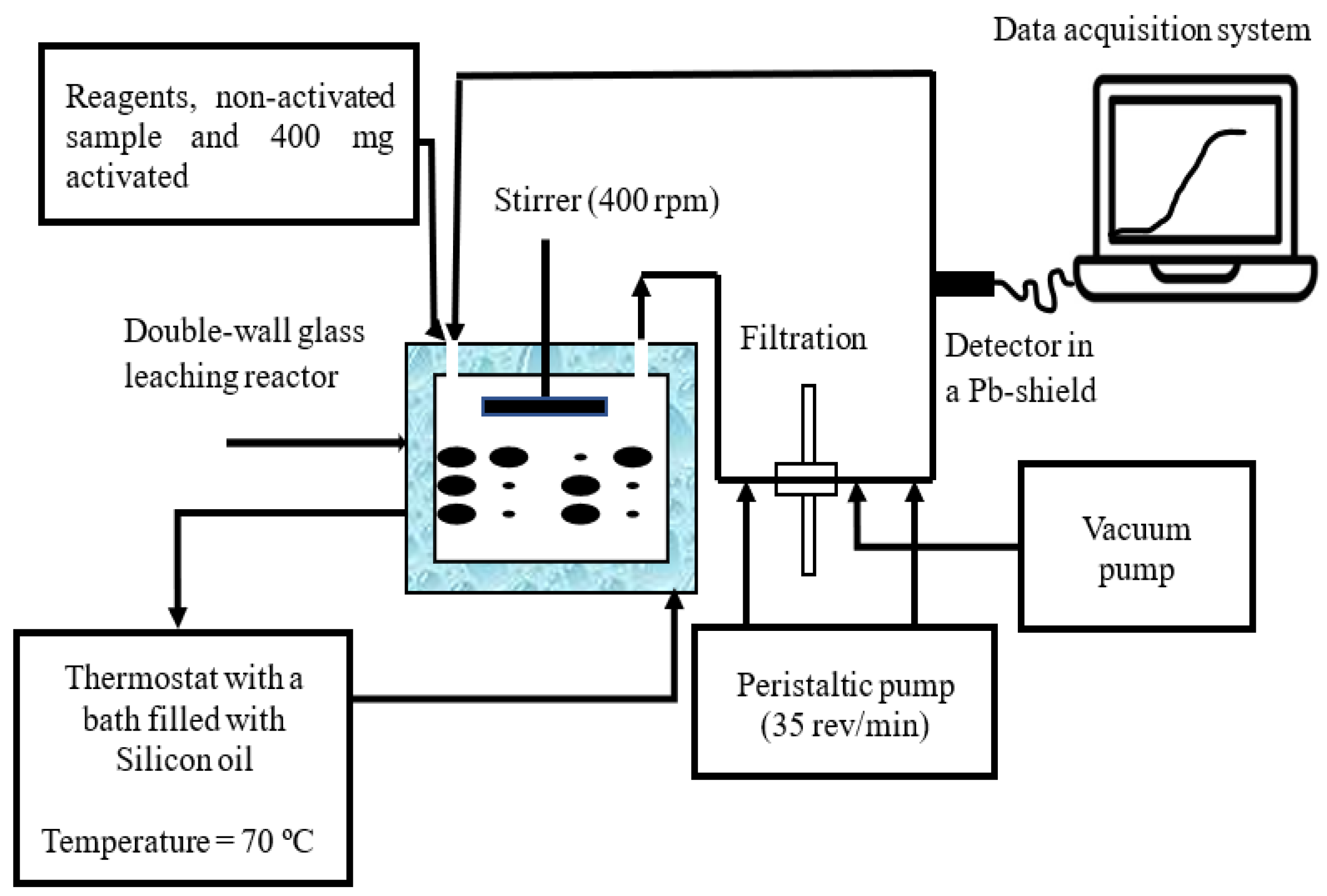 Data acquisition system

Reagents, non-activated sample and 400 mg activated

Stirrer (400 rpm)

Double-wall glass leaching reactor

Filtration

Detector in a Pb-shield

Vacuum pump

Thermostat with a bath filled with Silicon oil

Temperature = 70 ºC

Peristaltic pump (35 rev/min)