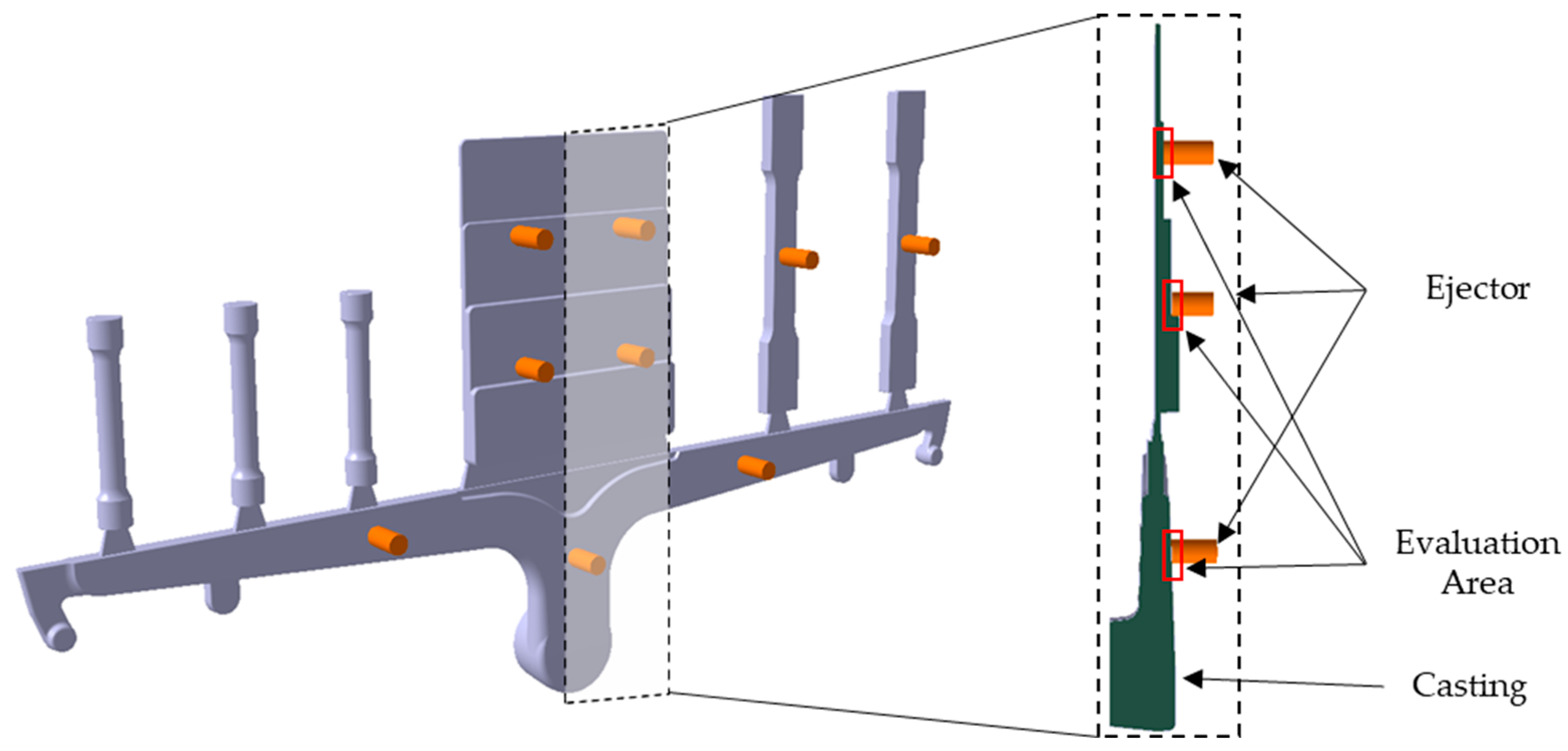 Ejector

Evaluation Area

Casting