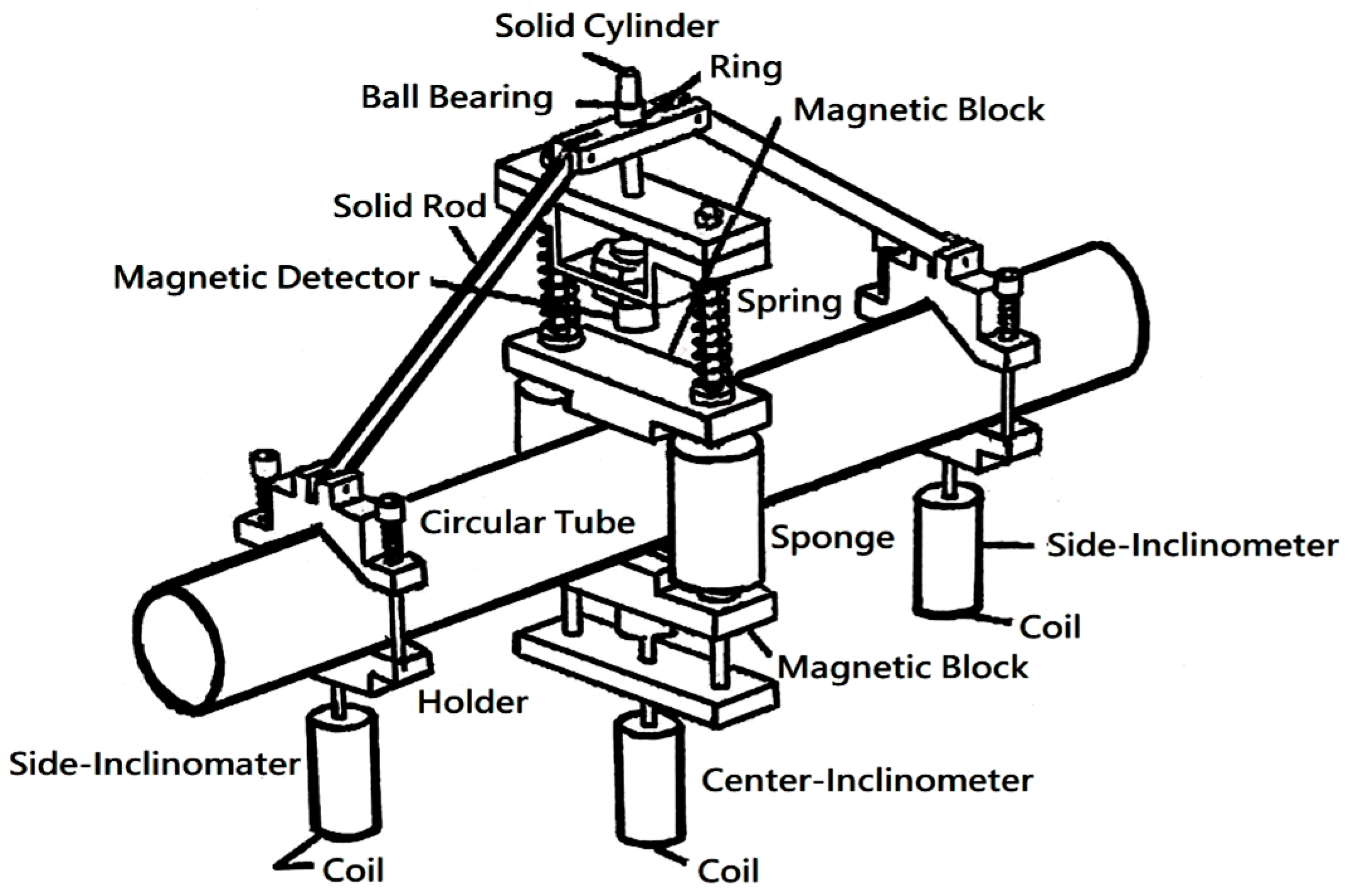 Solid Cylinder

Ring

Ball Bearing

Magnetic Block

Solid Rod

Magnetic Detector

Spring

Circular Tube

Sponge

Side-Inclinometer

Coil

Magnetic Block

Holder

Side-Inclinomater

Center-Inclinometer

Coil

Coil