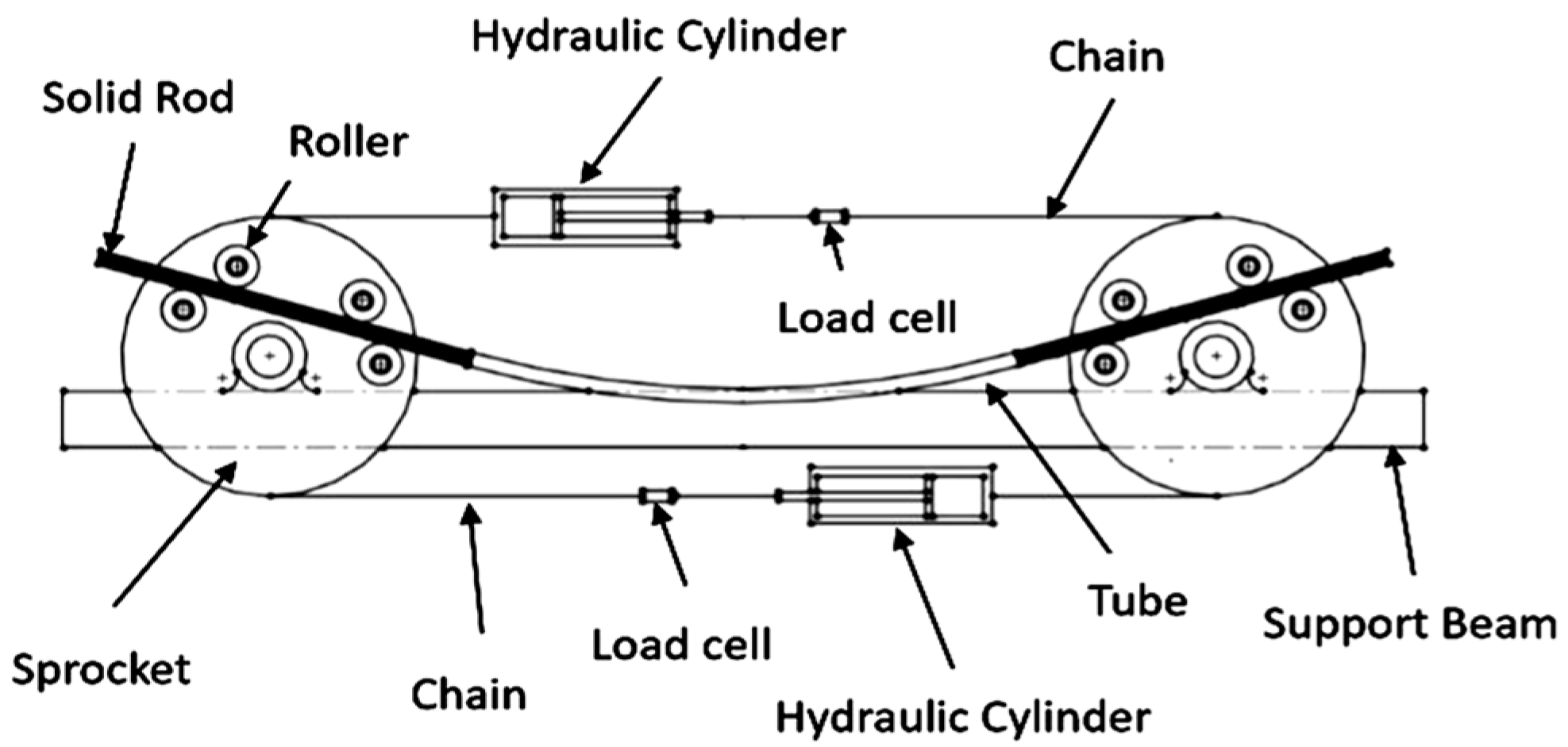 Hydraulic Cylinder
Chain
Solid Rod
Roller
Load cell
Tube
Support Beam
Sprocket
Chain
Load cell
Hydraulic Cylinder