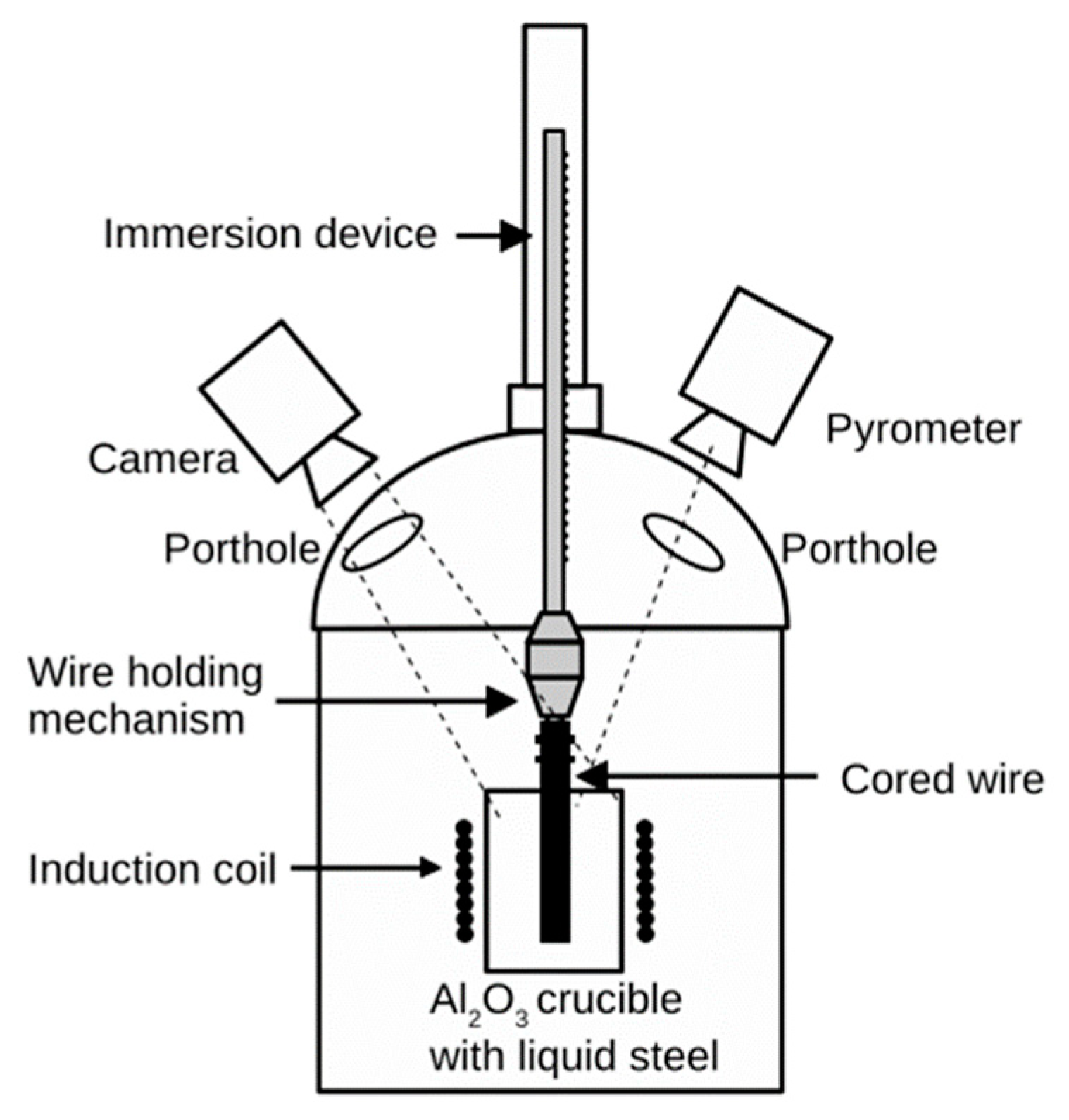 Immersion device

Camera

Pyrometer

Porthole

Porthole

Wire holding mechanism

Cored wire

Induction coil

$Al_2O_3$ crucible with liquid steel