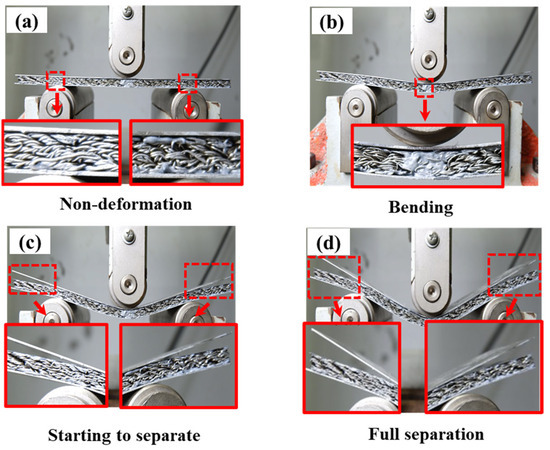 (a)

Non-deformation

(b)

Bending

(c)

Starting to separate

(d)

Full separation