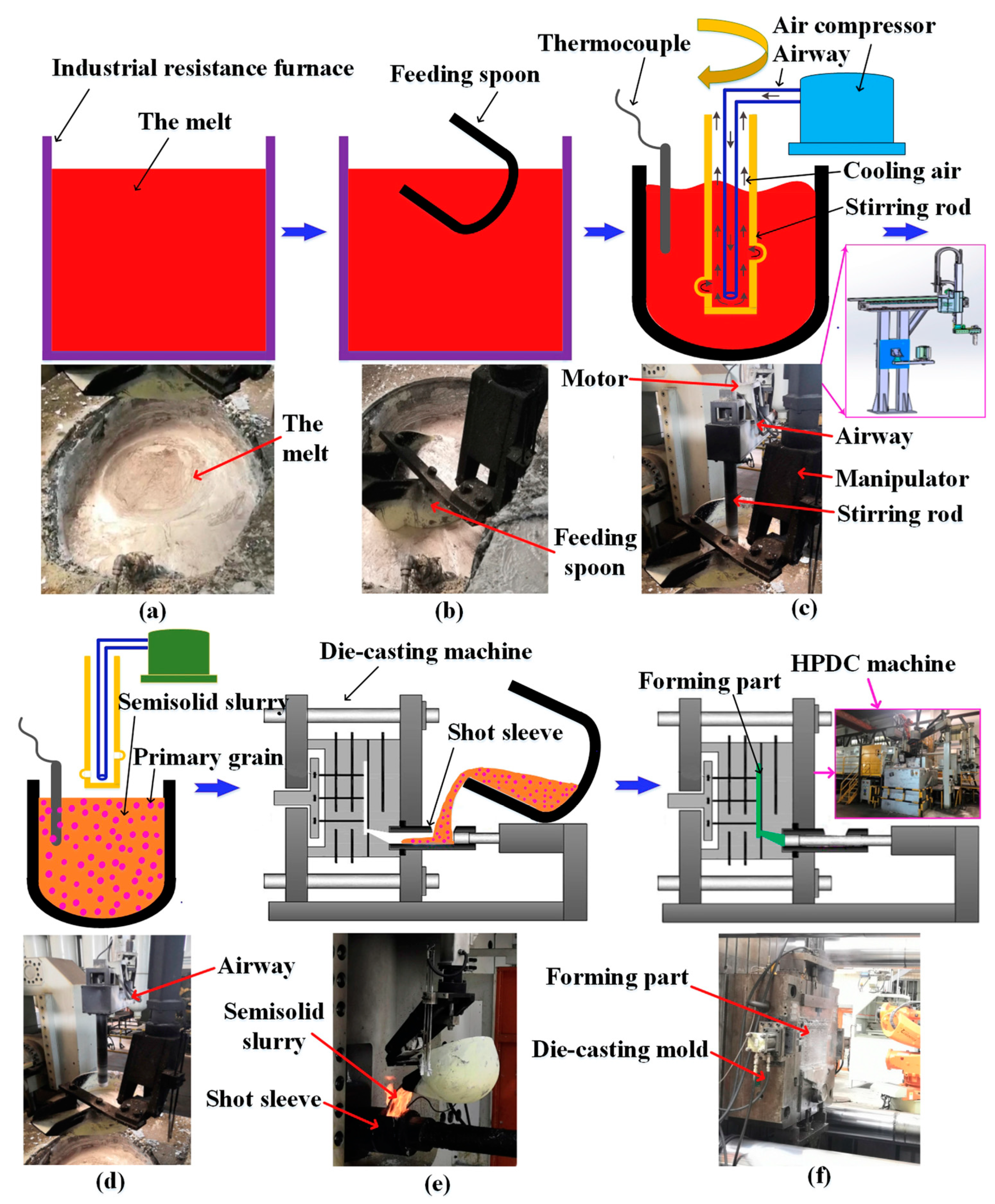 Industrial resistance furnace
The melt
Feeding spoon
Thermocouple
Air compressor
Airway
Cooling air
Stirring rod
The melt
Feeding spoon
Motor
Airway
Manipulator
Stirring rod
(a)
(b)
(c)
Semisolid slurry
Primary grain
Die-casting machine
Shot sleeve
Forming part
HPDC machine
Airway
Semisolid slurry
Shot sleeve
Forming part
Die-casting mold
(d)
(e)
(f)