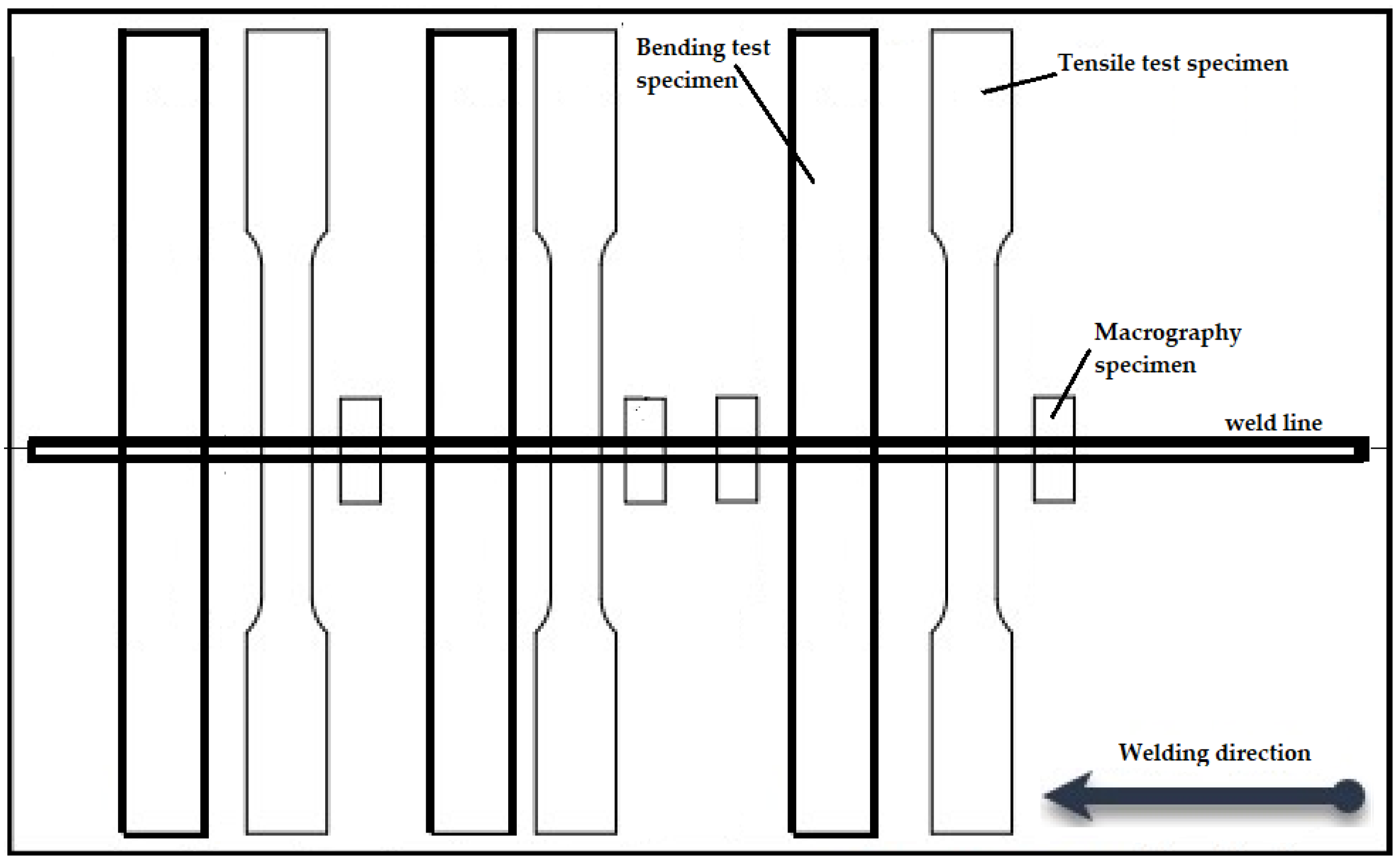 Bending test specimen

Tensile test specimen

Macrography specimen

weld line

Welding direction