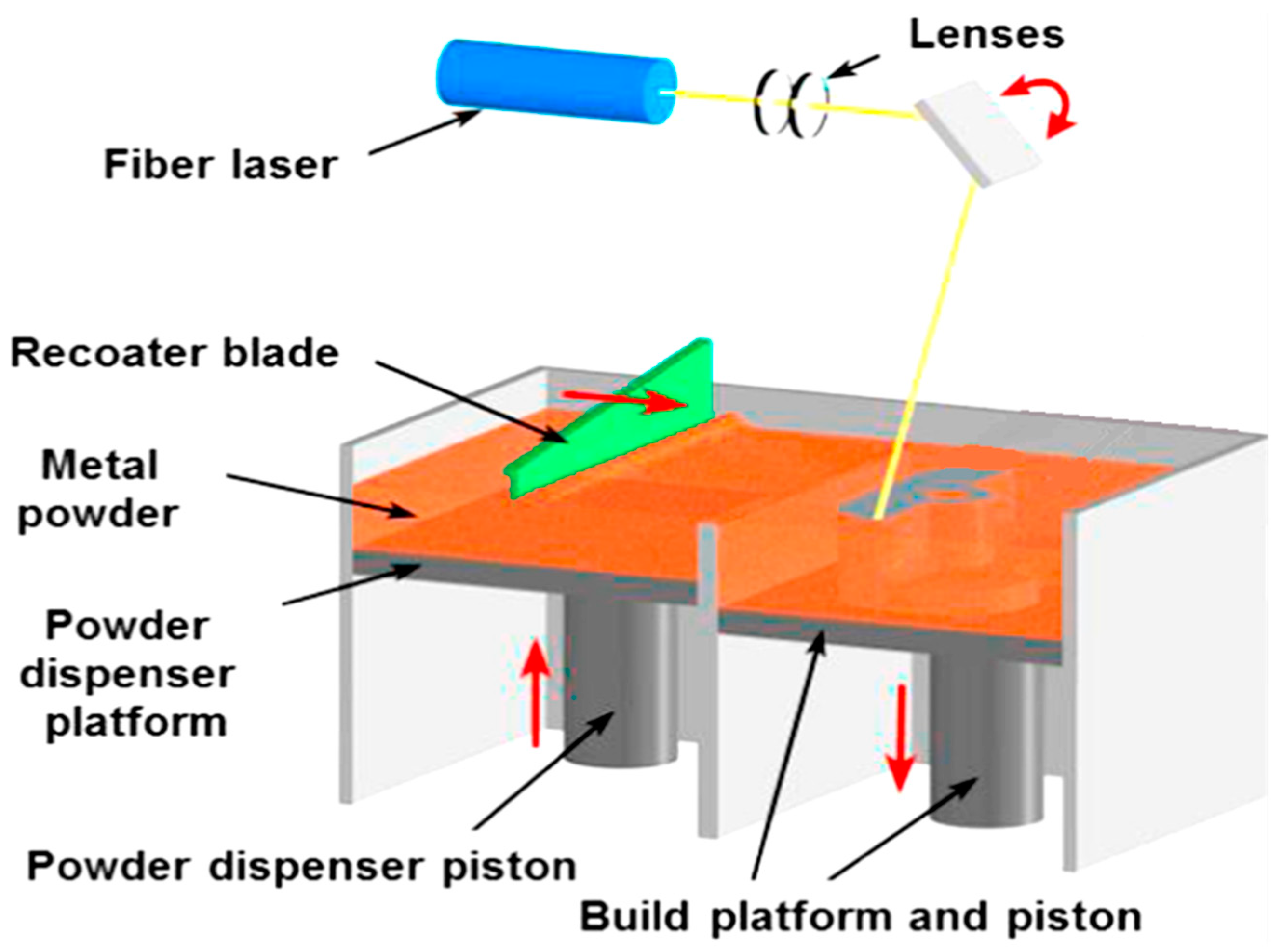 Lenses

Fiber laser

Recoater blade

Metal powder

Powder dispenser platform

Powder dispenser piston

Build platform and piston