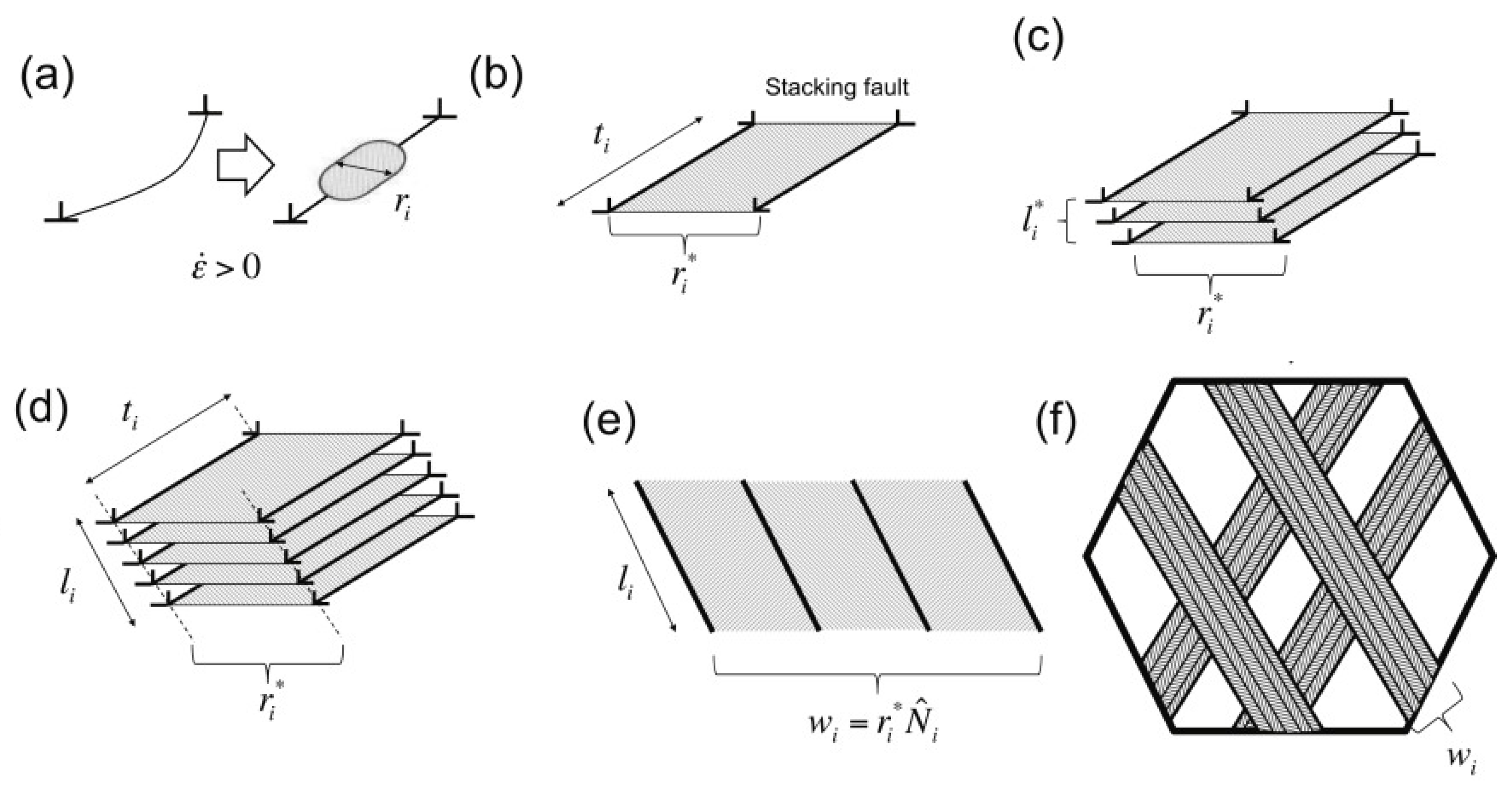 (a)

$r_i$

$\dot{\varepsilon} > 0$

(b)

Stacking fault

$t_i$

$r_i^*$

(c)

$l_i^*$

$r_i^*$

(d)

$t_i$

$l_i$

$r_i^*$

(e)

$l_i$

$w_i = r_i^* \hat{N}_i$

(f)

$w_i$