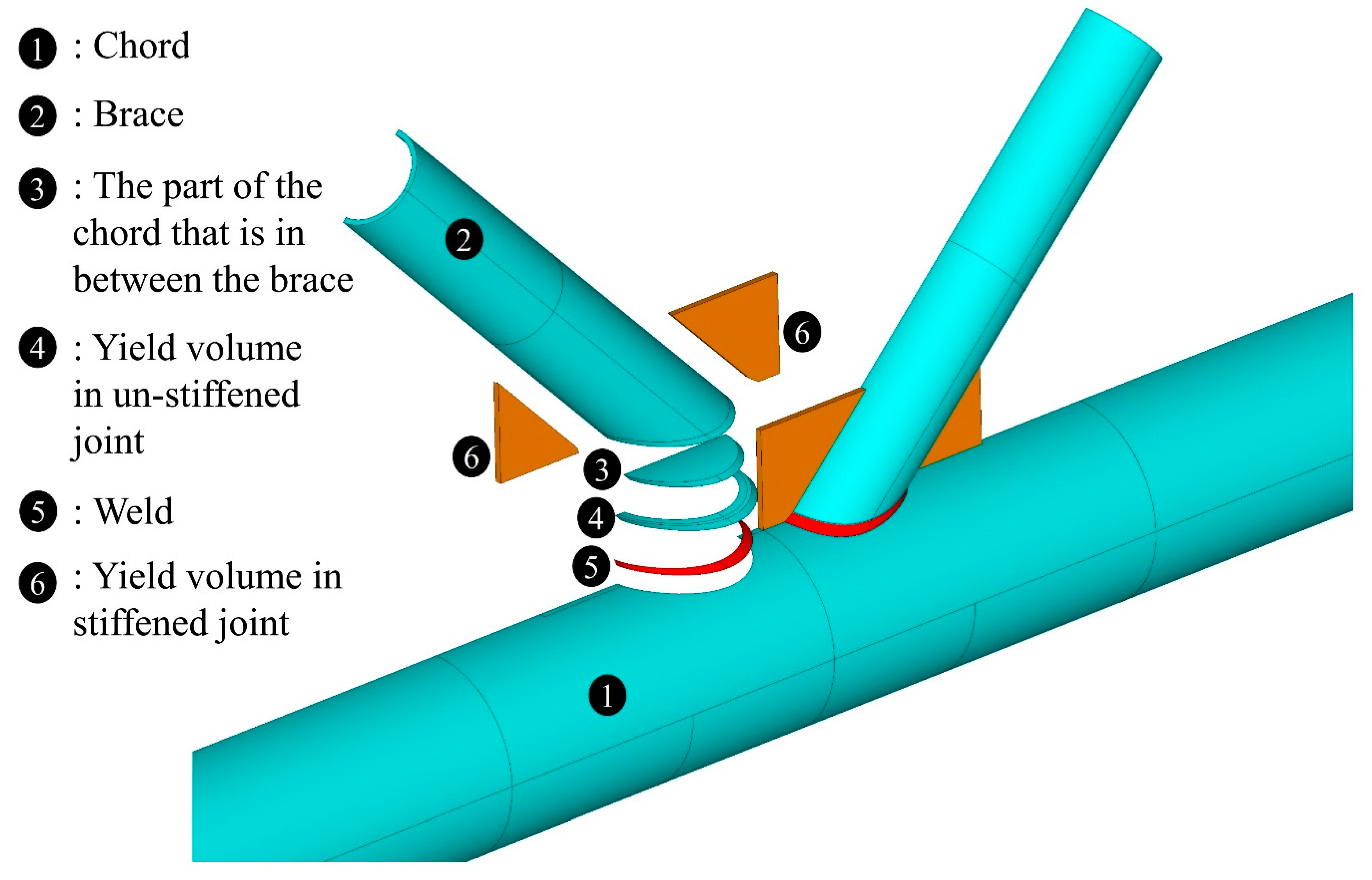 1 : Chord

2 : Brace

3 : The part of the chord that is in between the brace

4 : Yield volume in un-stiffened joint

5 : Weld

6 : Yield volume in stiffened joint

2

6

6

3

4

5

1