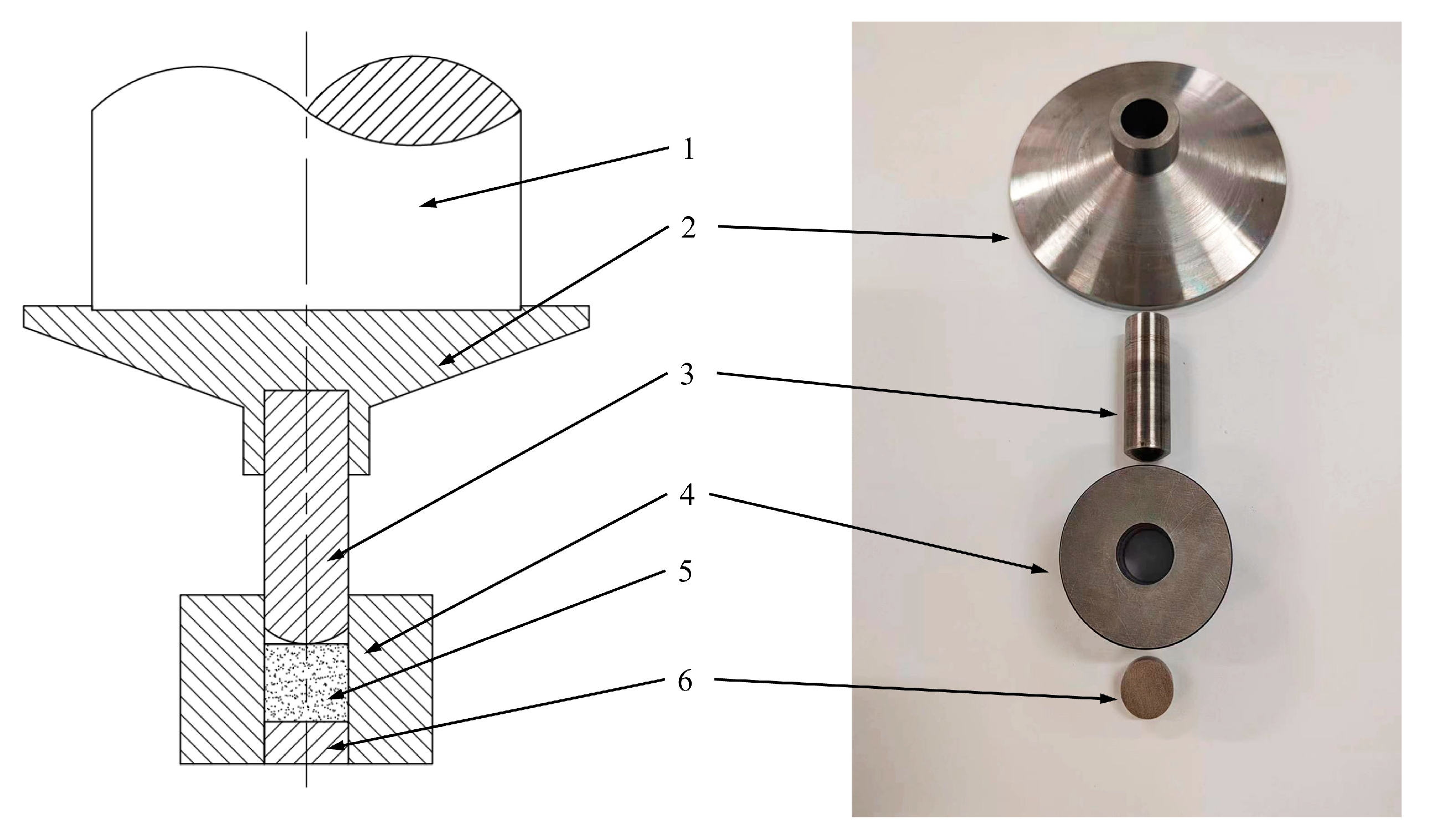 1
2
3
4
5
6