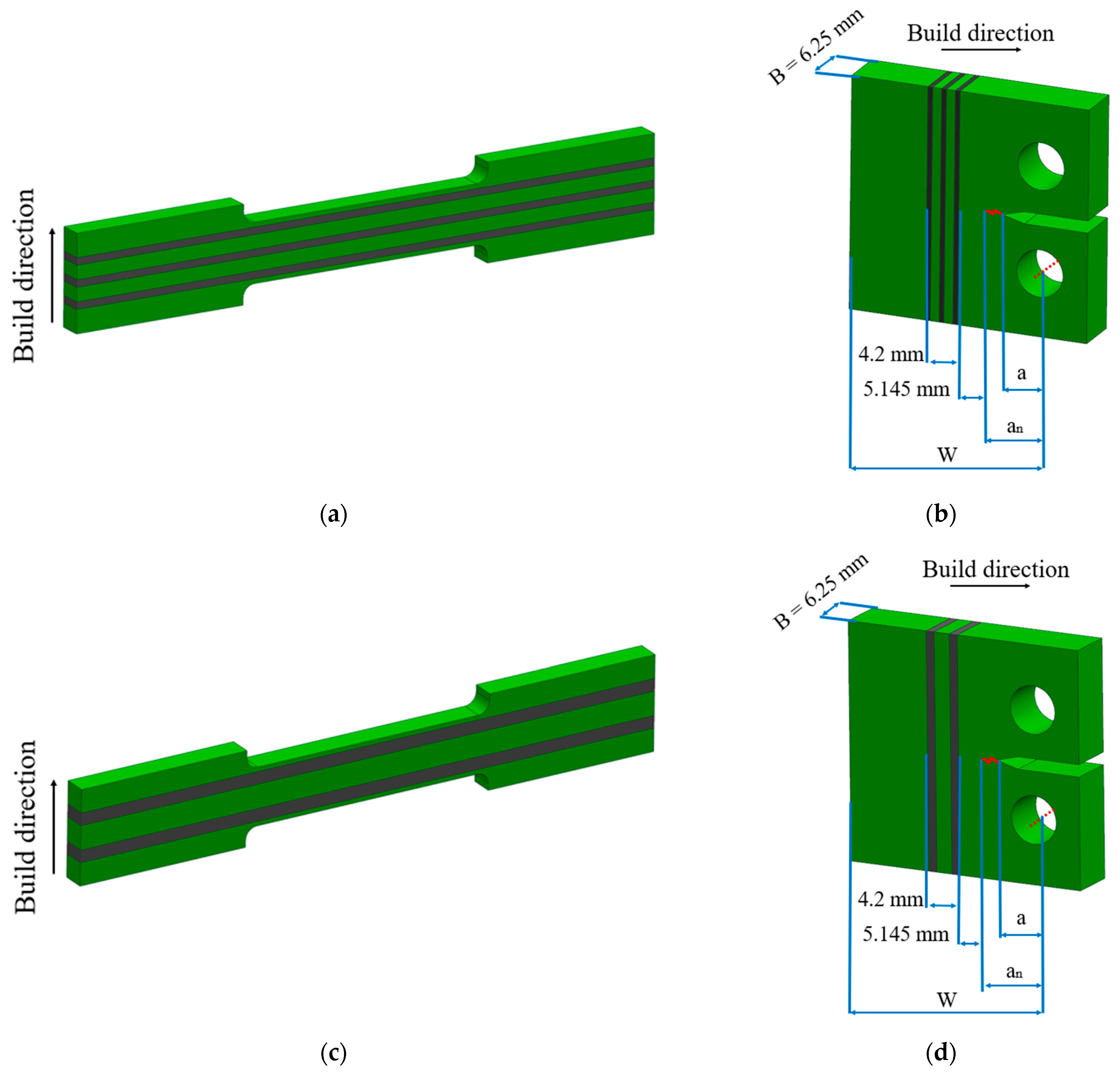 Build direction

B = 6.25 mm

Build direction

4.2 mm

5.145 mm

a

$a_n$

W

(a)

(b)

Build direction

B = 6.25 mm

Build direction

4.2 mm

5.145 mm

a

$a_n$

W

(c)

(d)