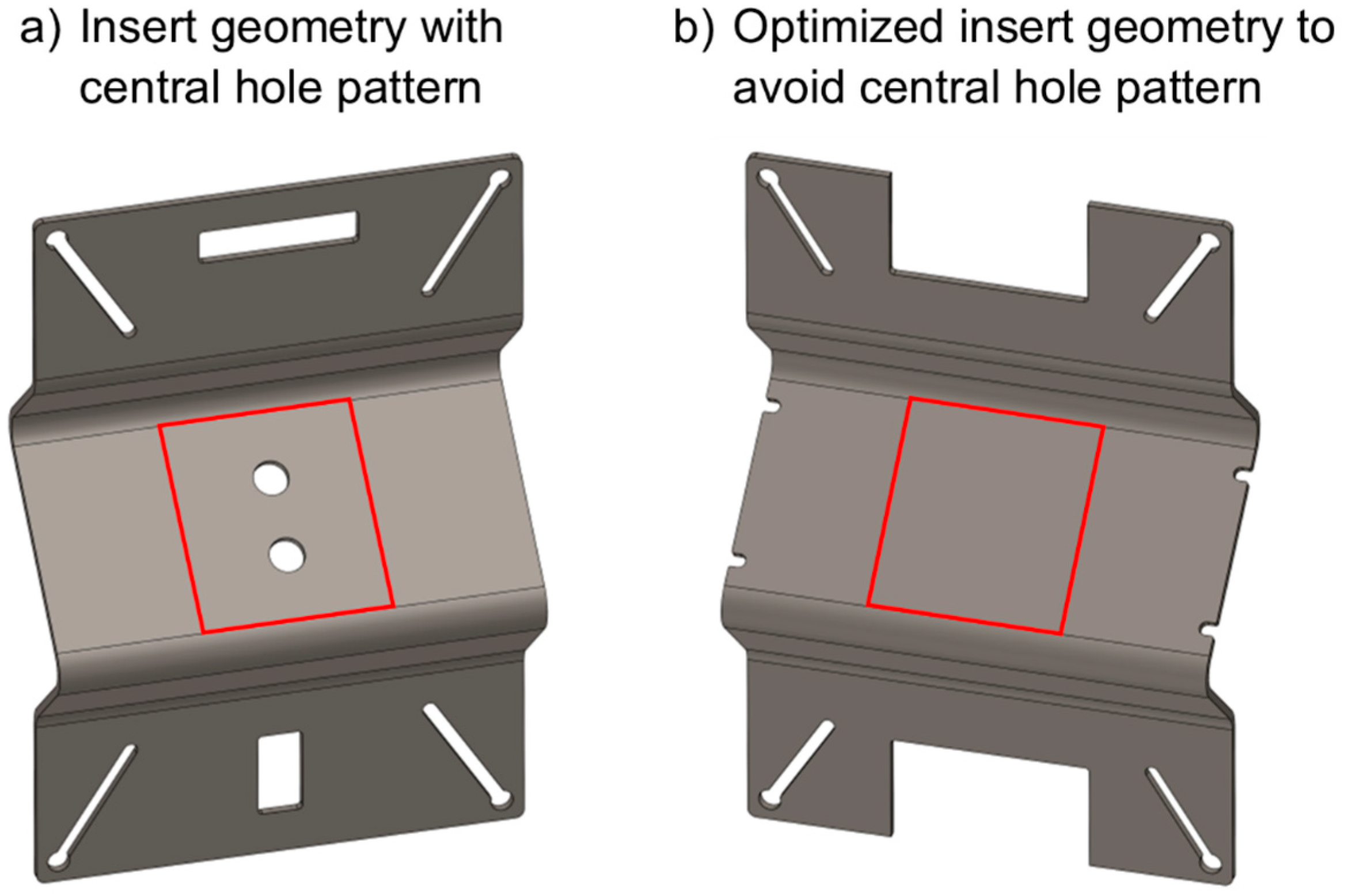 a) Insert geometry with central hole pattern

b) Optimized insert geometry to avoid central hole pattern