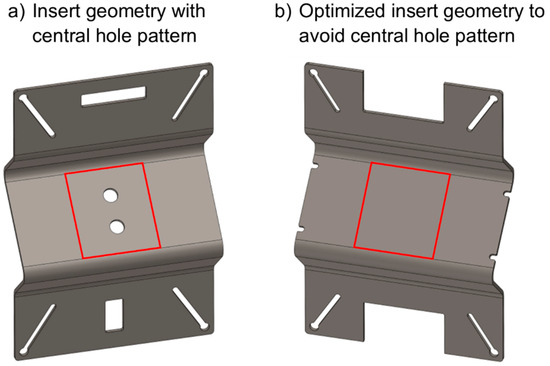 a) Insert geometry with central hole pattern

b) Optimized insert geometry to avoid central hole pattern