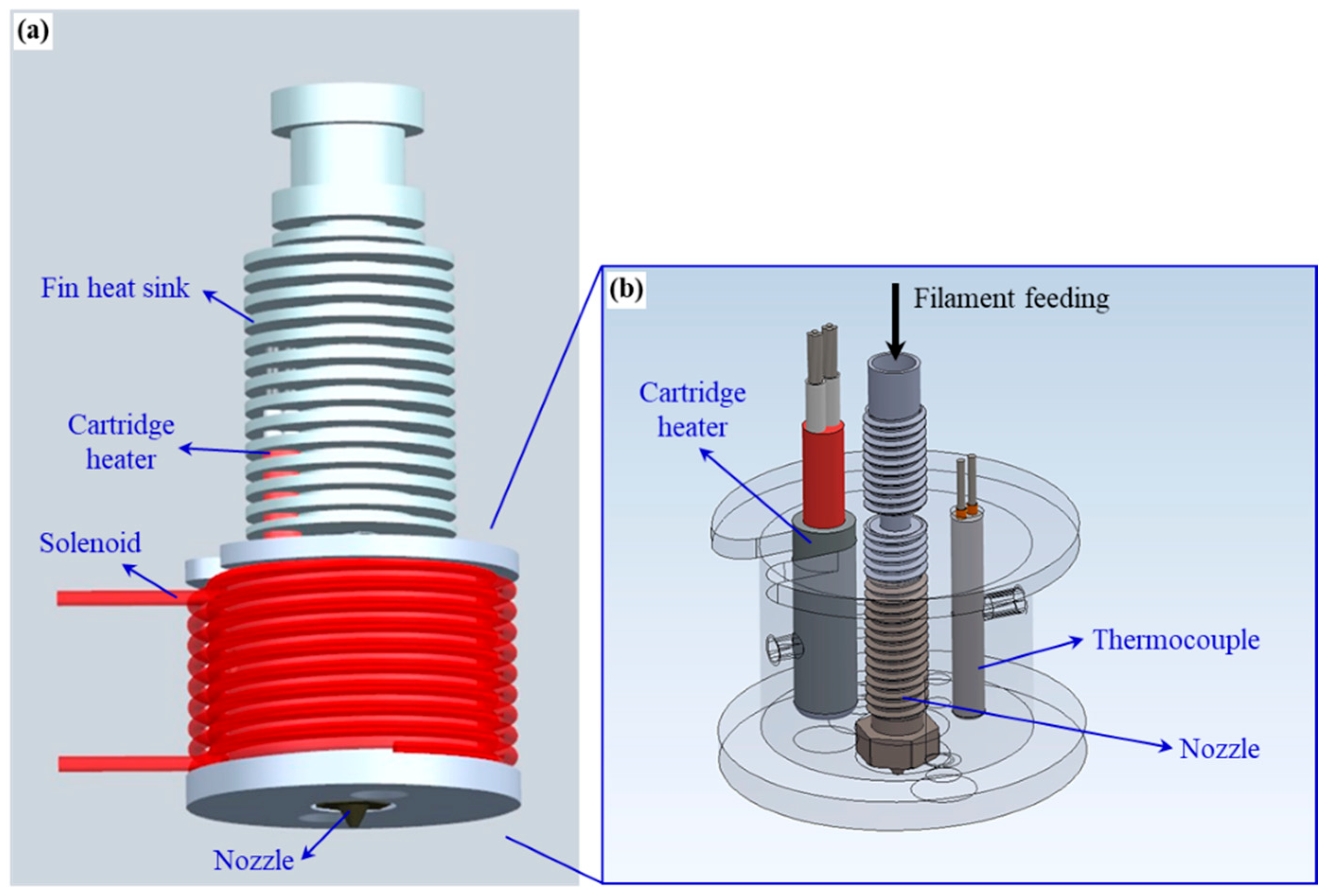 (a)

Fin heat sink

Cartridge heater

Solenoid

Nozzle

(b)

Filament feeding

Cartridge heater

Thermocouple

Nozzle