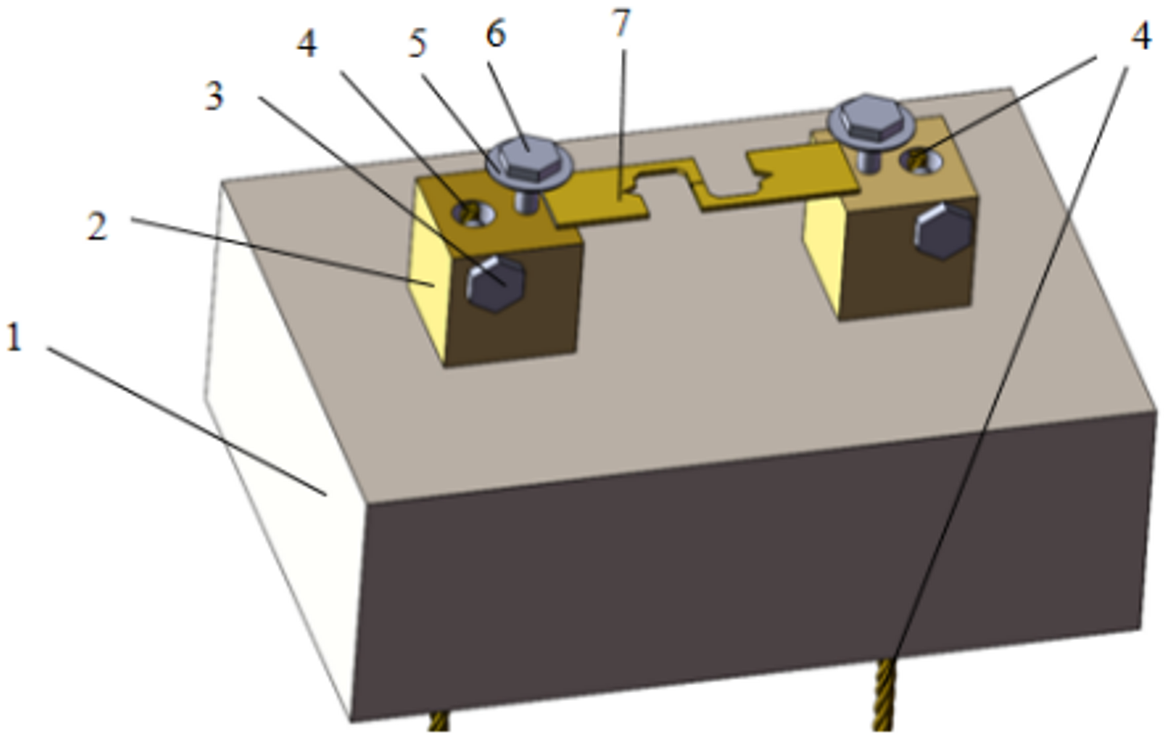 4
5
6
7
4
3
2
1