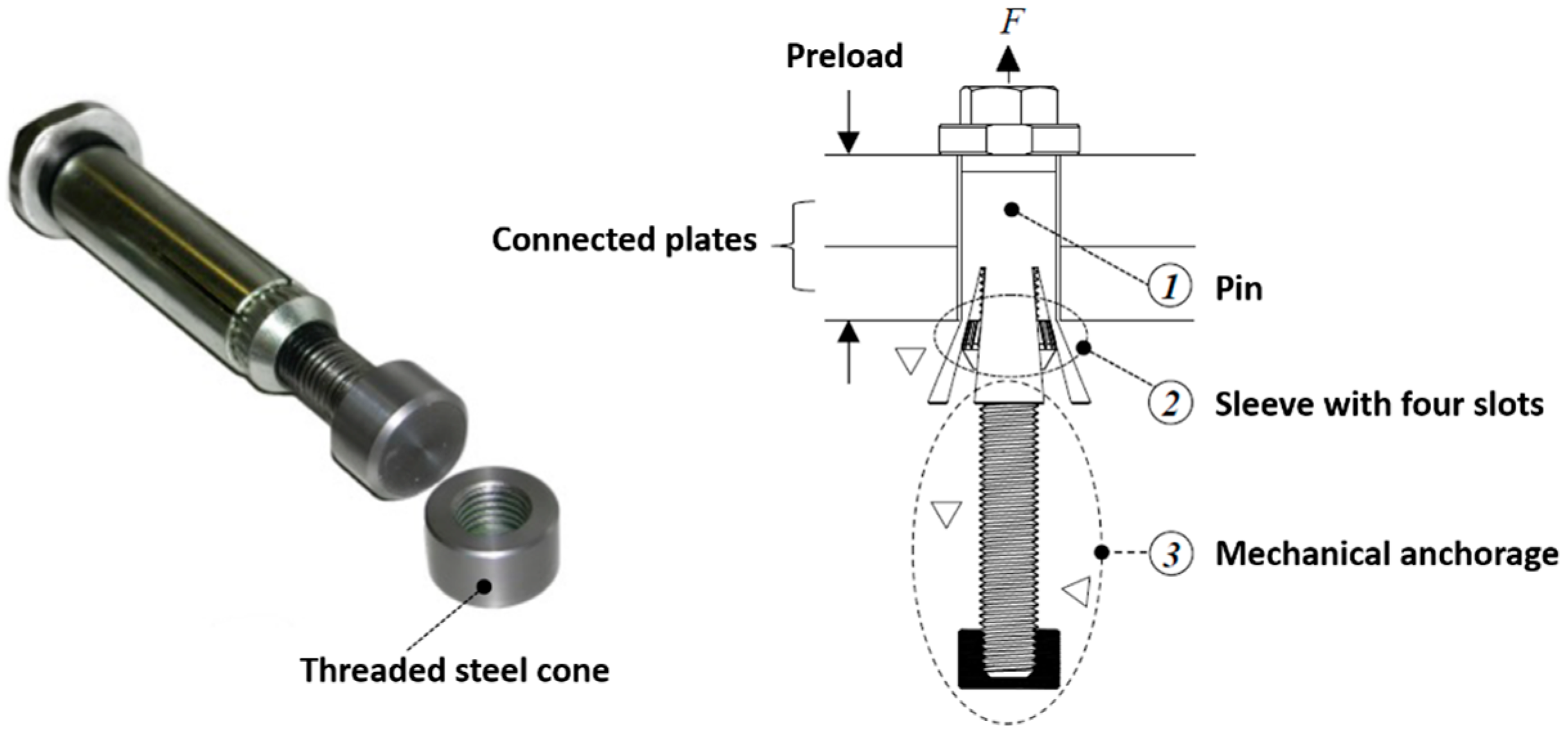 Threaded steel cone

$F$

Preload

Connected plates

1 Pin

2 Sleeve with four slots

3 Mechanical anchorage