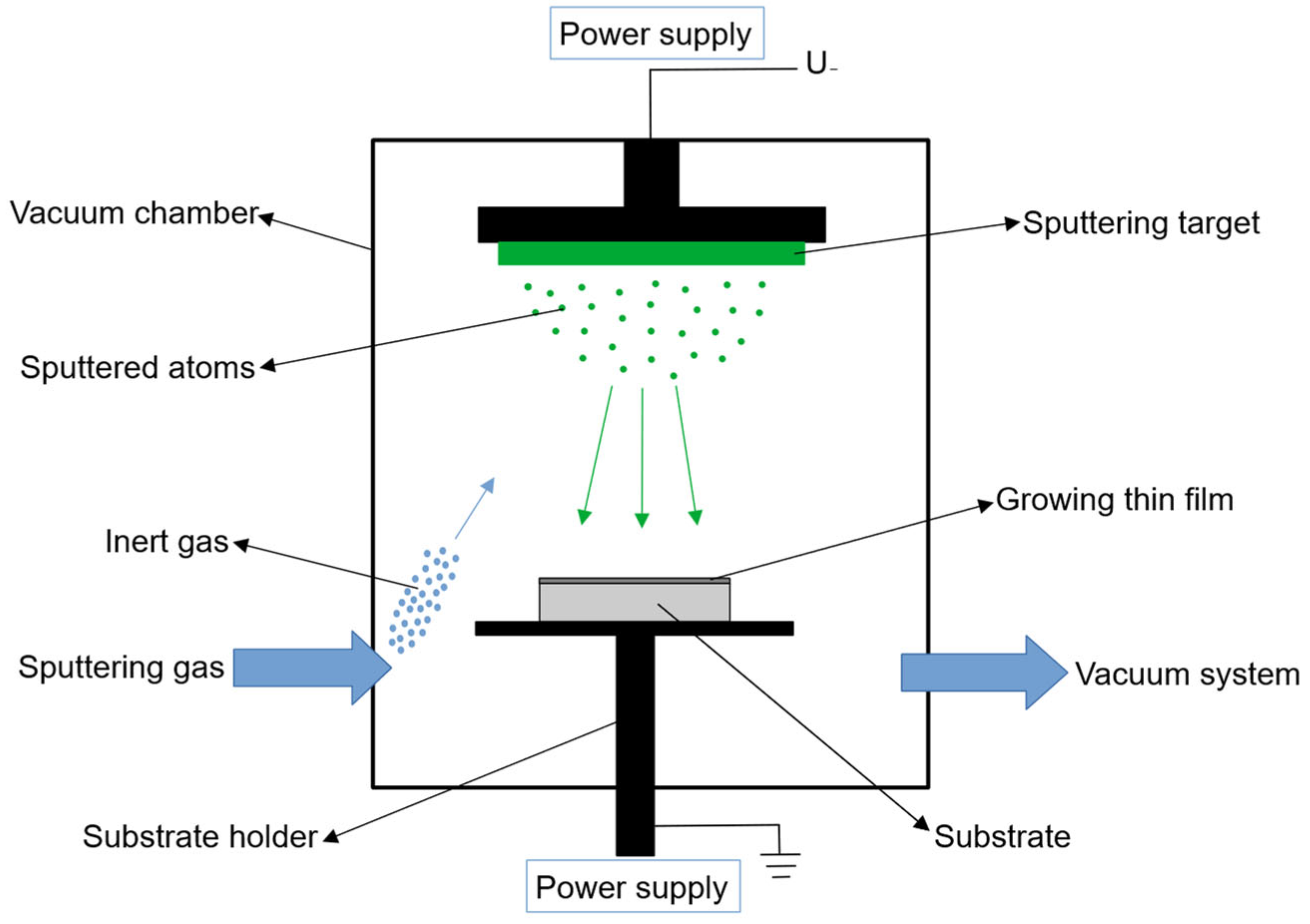 Power supply

$U_-$

Vacuum chamber

Sputtering target

Sputtered atoms

Growing thin film

Inert gas

Sputtering gas

Vacuum system

Substrate holder

Substrate

Power supply