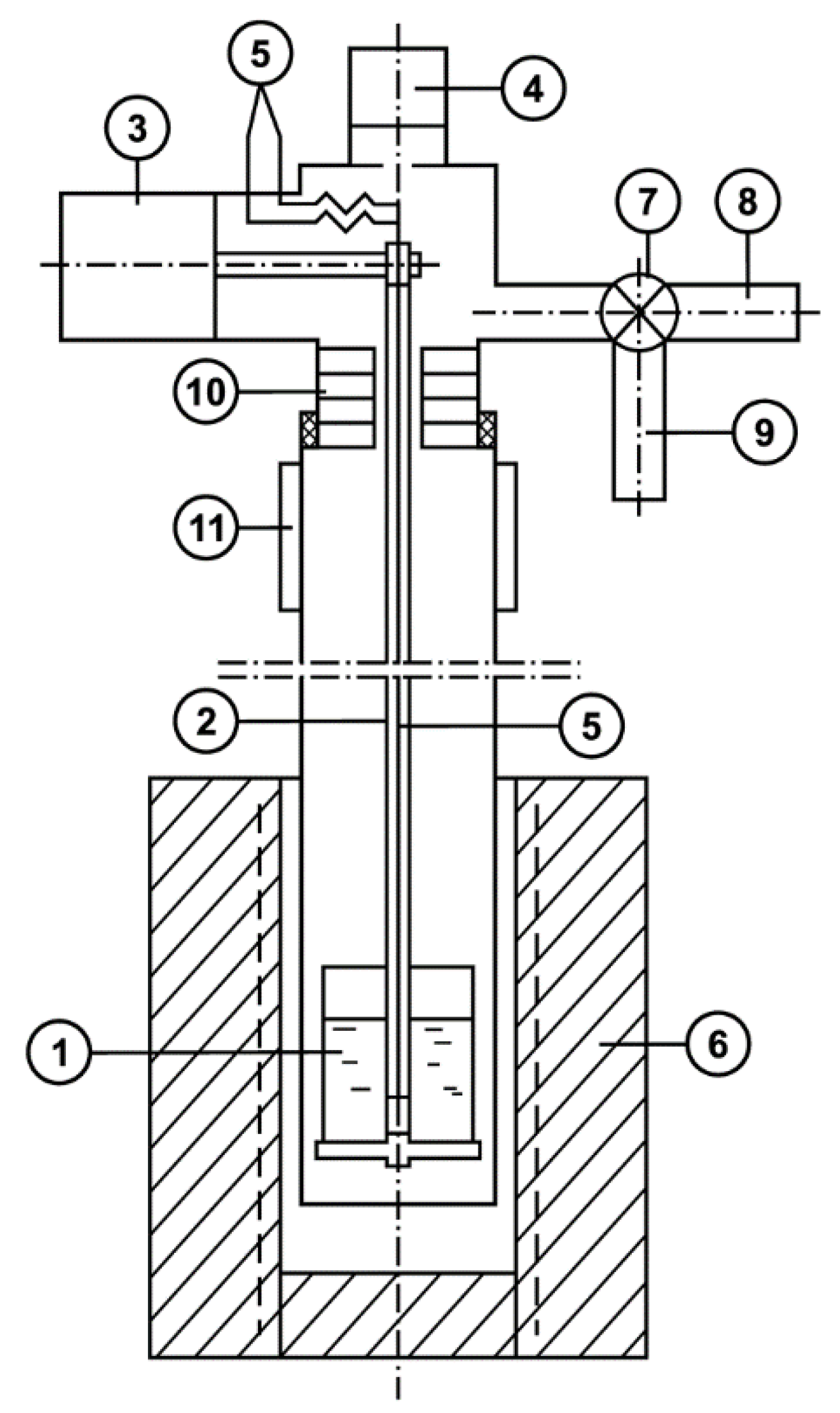 5
4
3
7
8
10
9
11
2
5
1
6