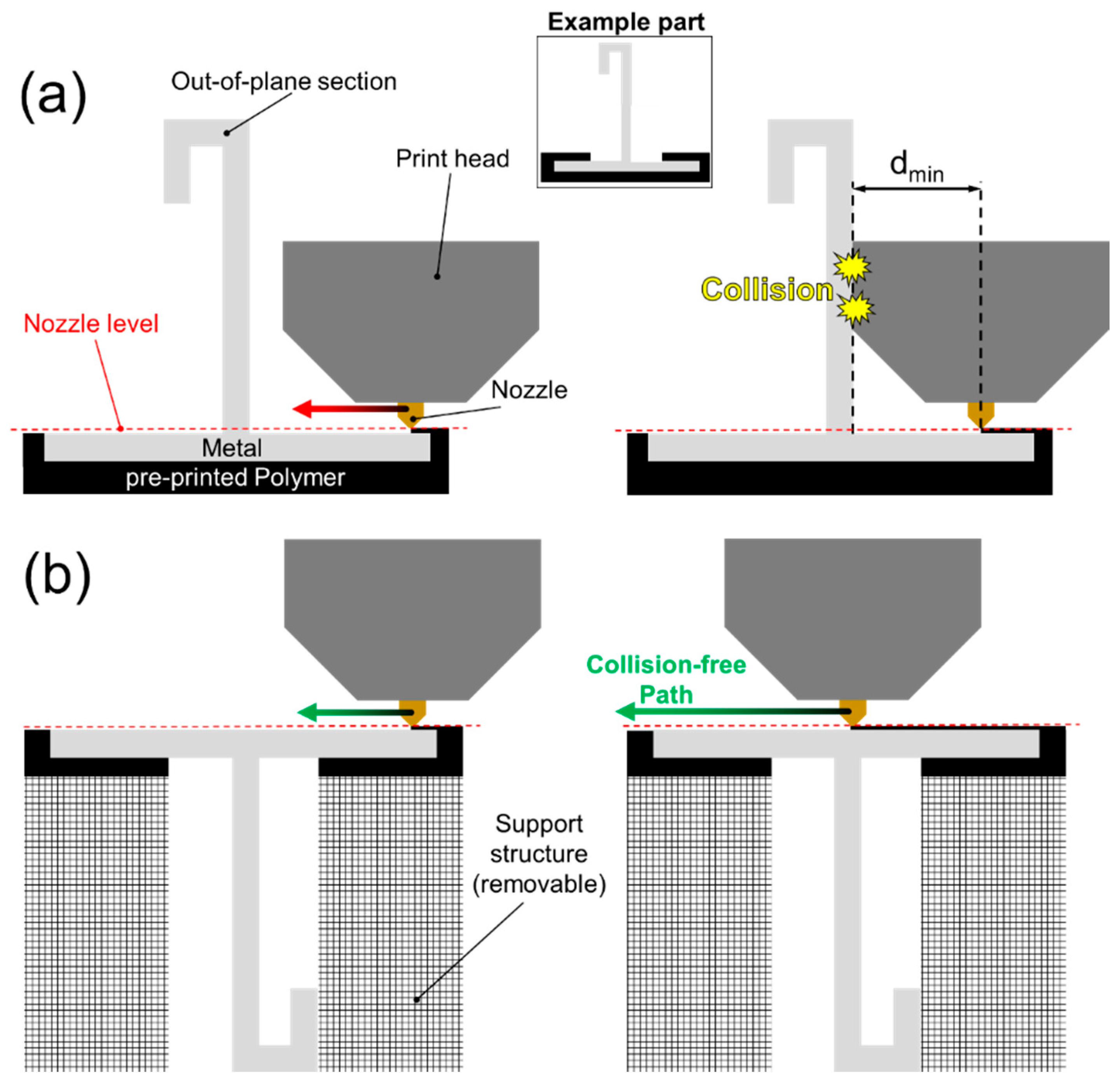 Example part

(a)

Out-of-plane section

Print head

$d_{min}$

Collision

Nozzle level

Nozzle

Metal

pre-printed Polymer

(b)

Collision-free Path

Support structure (removable)