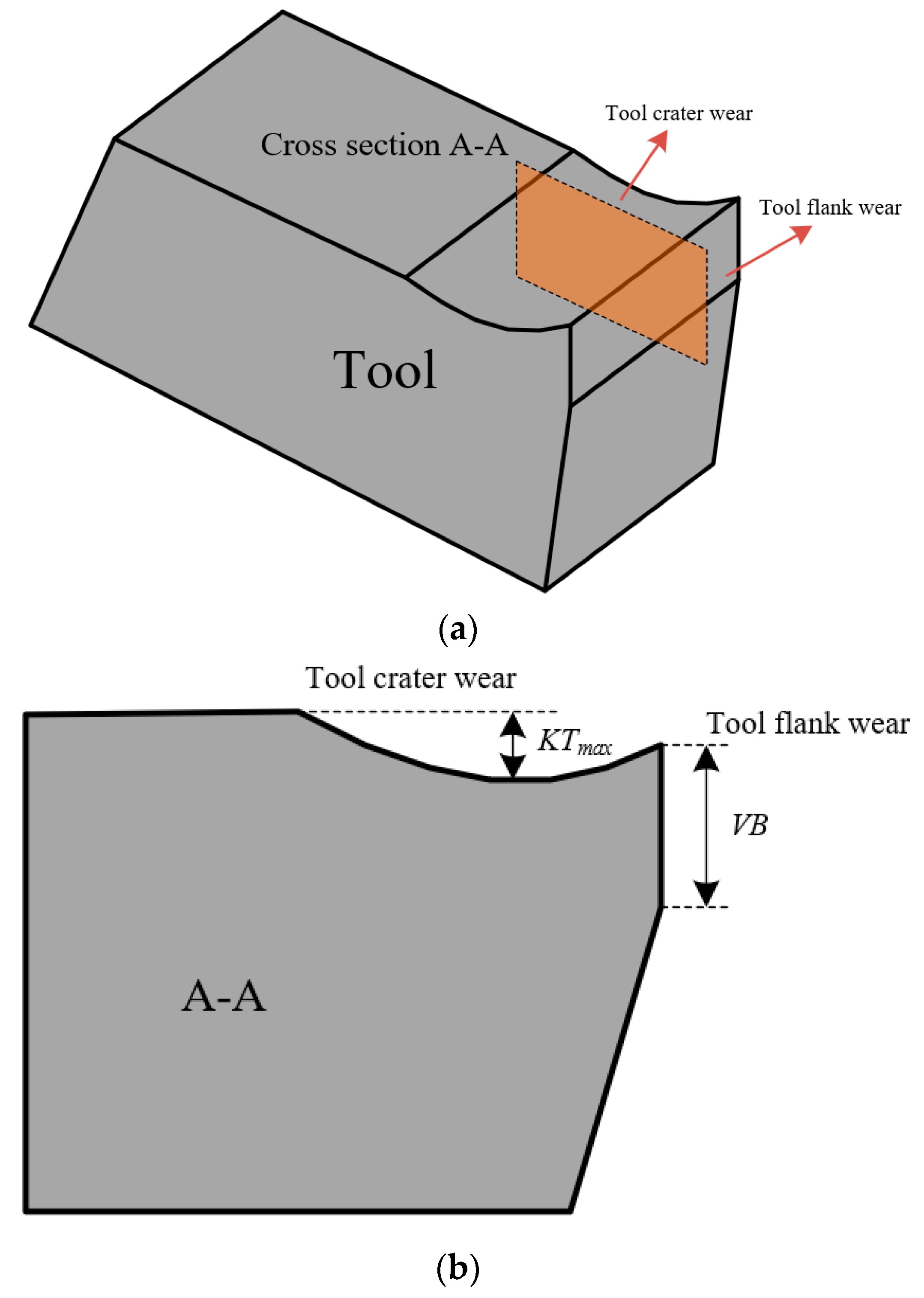 Tool crater wear
Cross section A-A
Tool flank wear
Tool

(a)

Tool crater wear
$KT_{max}$
Tool flank wear
$VB$
A-A

(b)