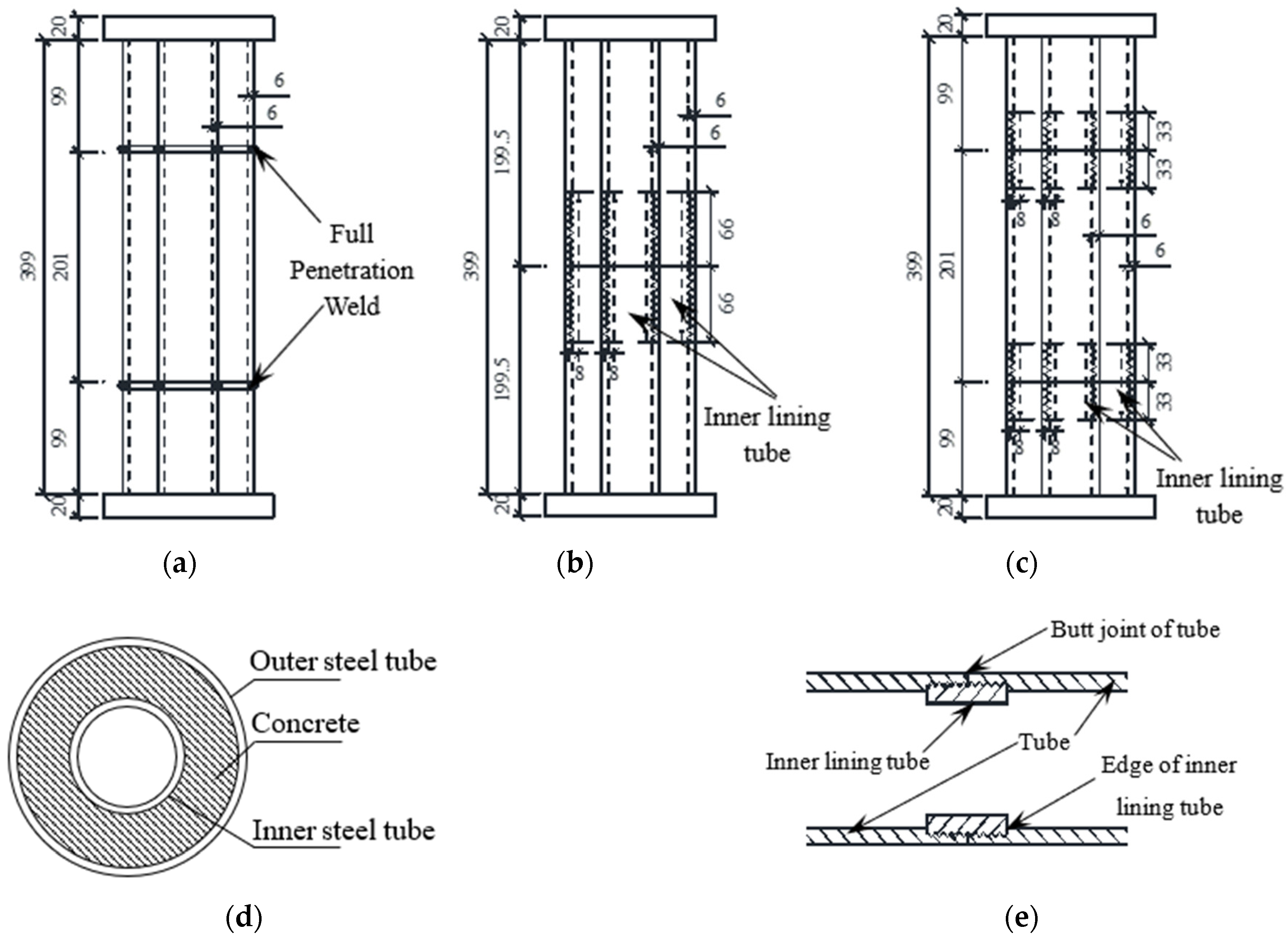 20
99
399
201
99
20
6
6
Full Penetration Weld

(a)

20
199.5
399
199.5
20
6
6
66
66
8
8
Inner lining tube

(b)

20
99
399
201
99
20
33
33
8
8
6
6
33
33
8
8
Inner lining tube

(c)

Outer steel tube
Concrete
Inner steel tube

(d)

Butt joint of tube
Inner lining tube
Tube
Edge of inner lining tube

(e)