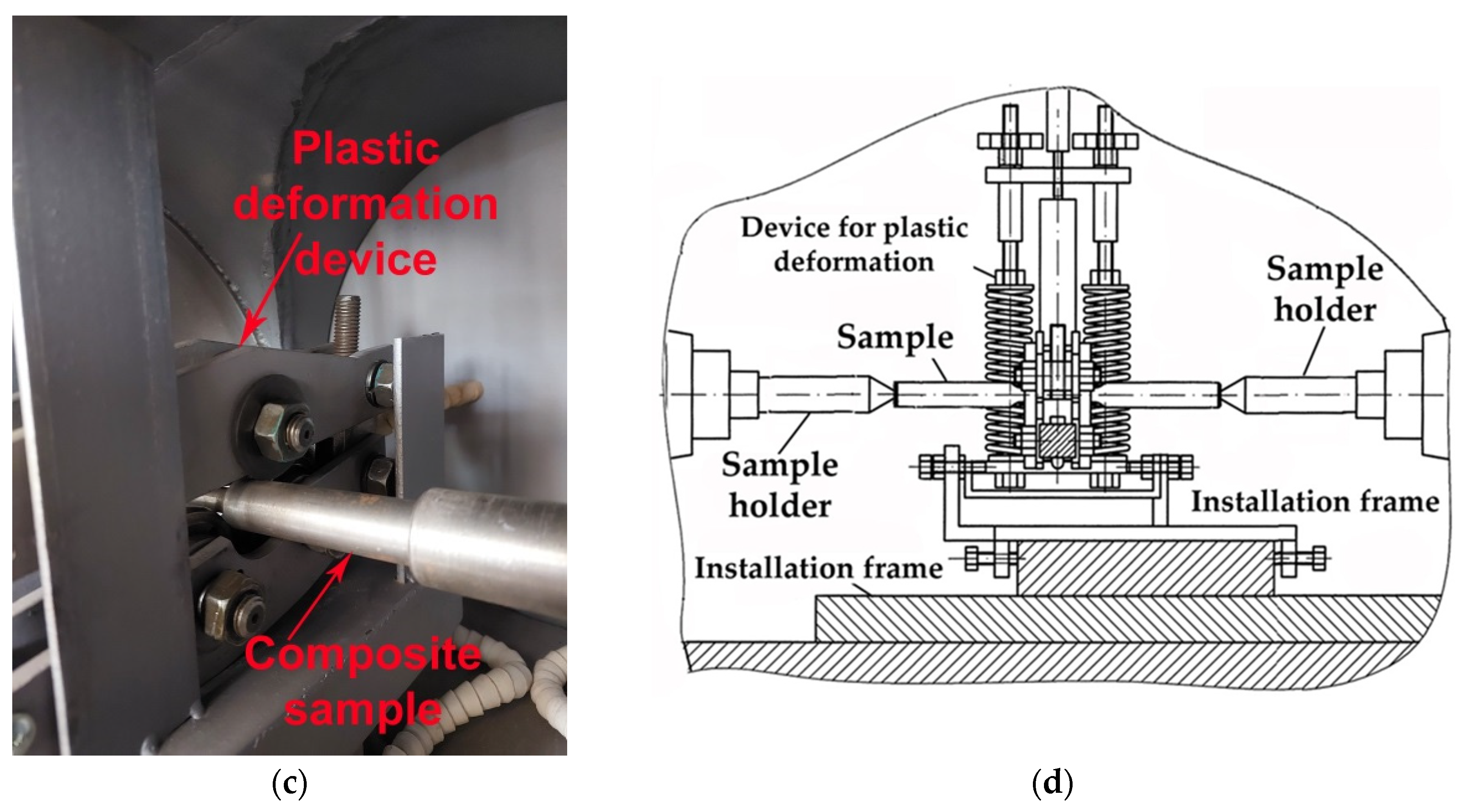 Plastic deformation device

Composite sample

(c)

Device for plastic deformation

Sample

Sample holder

Sample holder

Installation frame

Installation frame

(d)