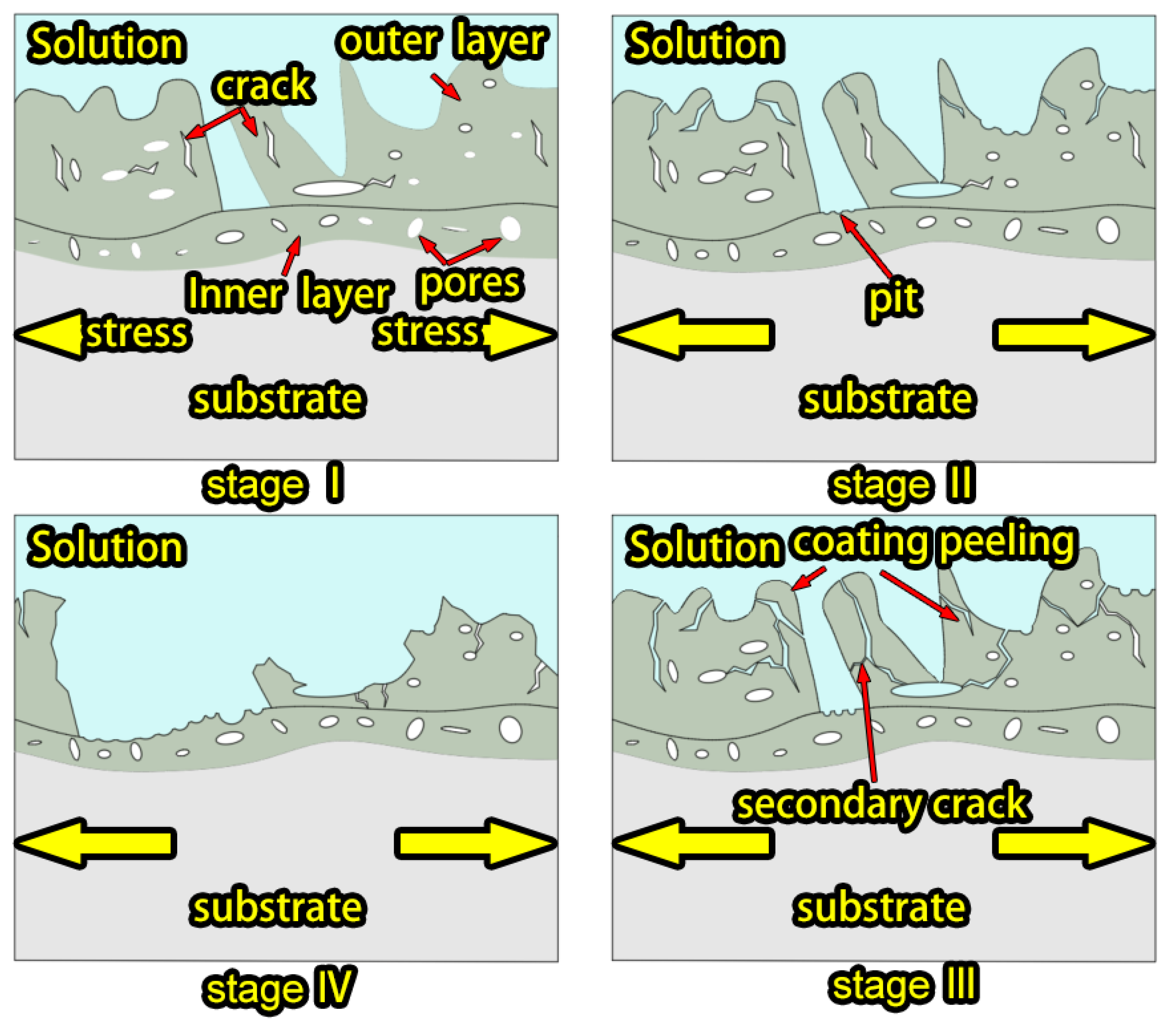 Solution

outer layer

crack

Inner layer

pores

stress

stress

substrate

stage I

Solution

pit

substrate

stage II

Solution

substrate

stage IV

Solution coating peeling

secondary crack

substrate

stage III