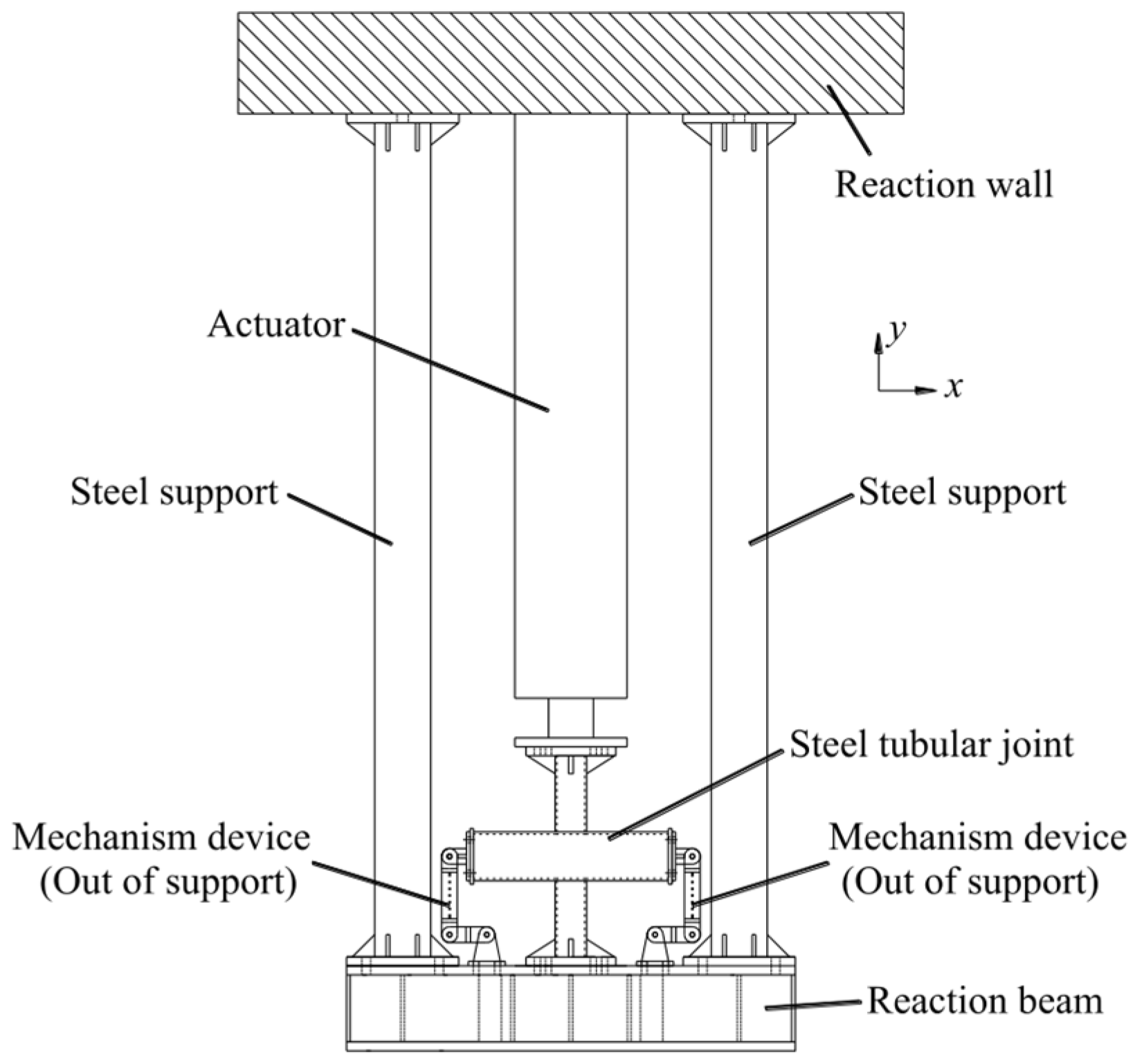 Reaction wall

Actuator

$y$

$x$

Steel support

Steel support

Steel tubular joint

Mechanism device (Out of support)

Mechanism device (Out of support)

Reaction beam