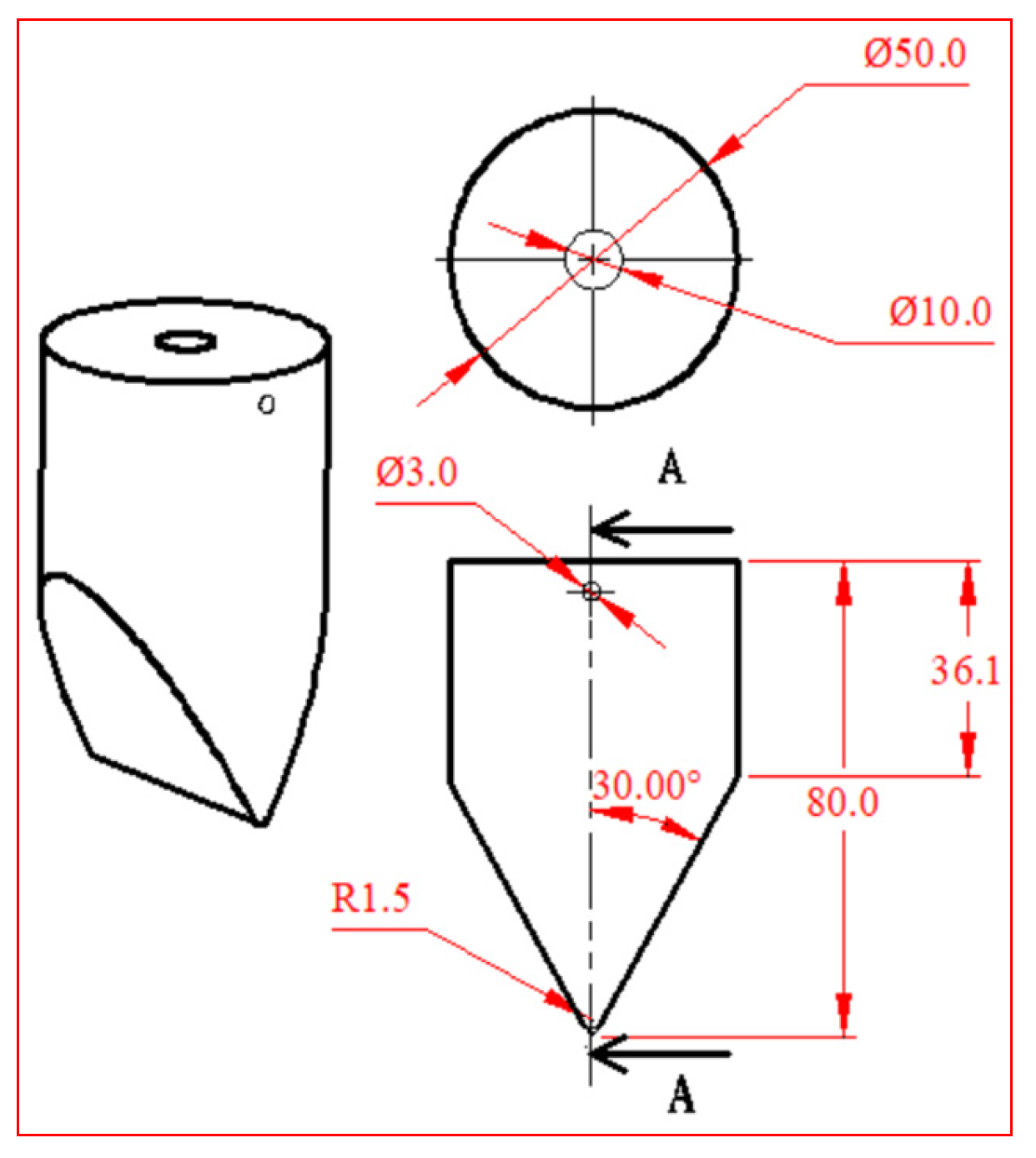 Ø50.0

Ø10.0

A

Ø3.0

36.1

30.00°

80.0

R1.5

A