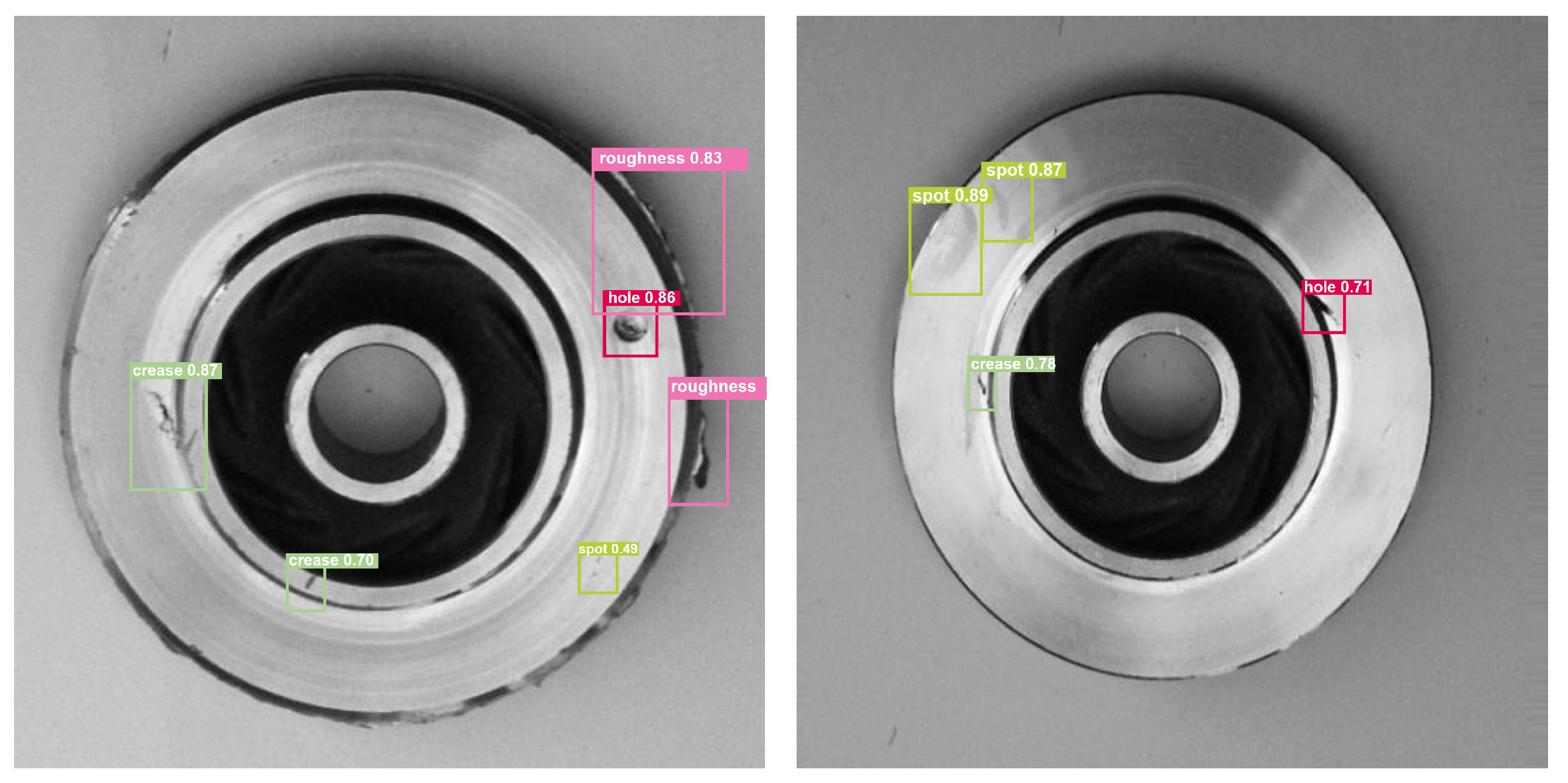 roughness 0.83
hole 0.86
crease 0.87
roughness
crease 0.70
spot 0.49

spot 0.87
spot 0.89
hole 0.71
crease 0.78