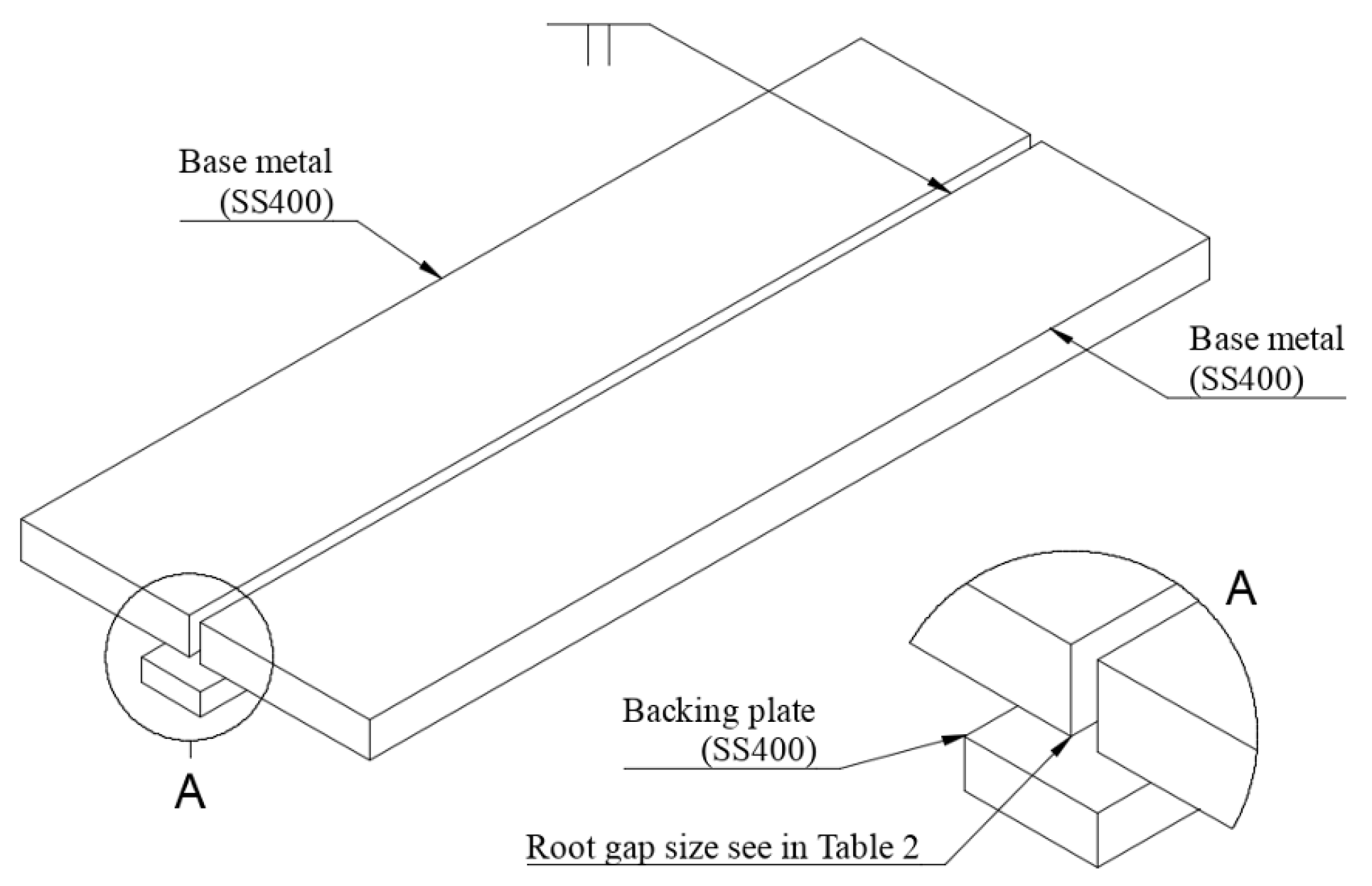 Base metal
(SS400)

Base metal
(SS400)

A

A

Backing plate
(SS400)

Root gap size see in Table 2