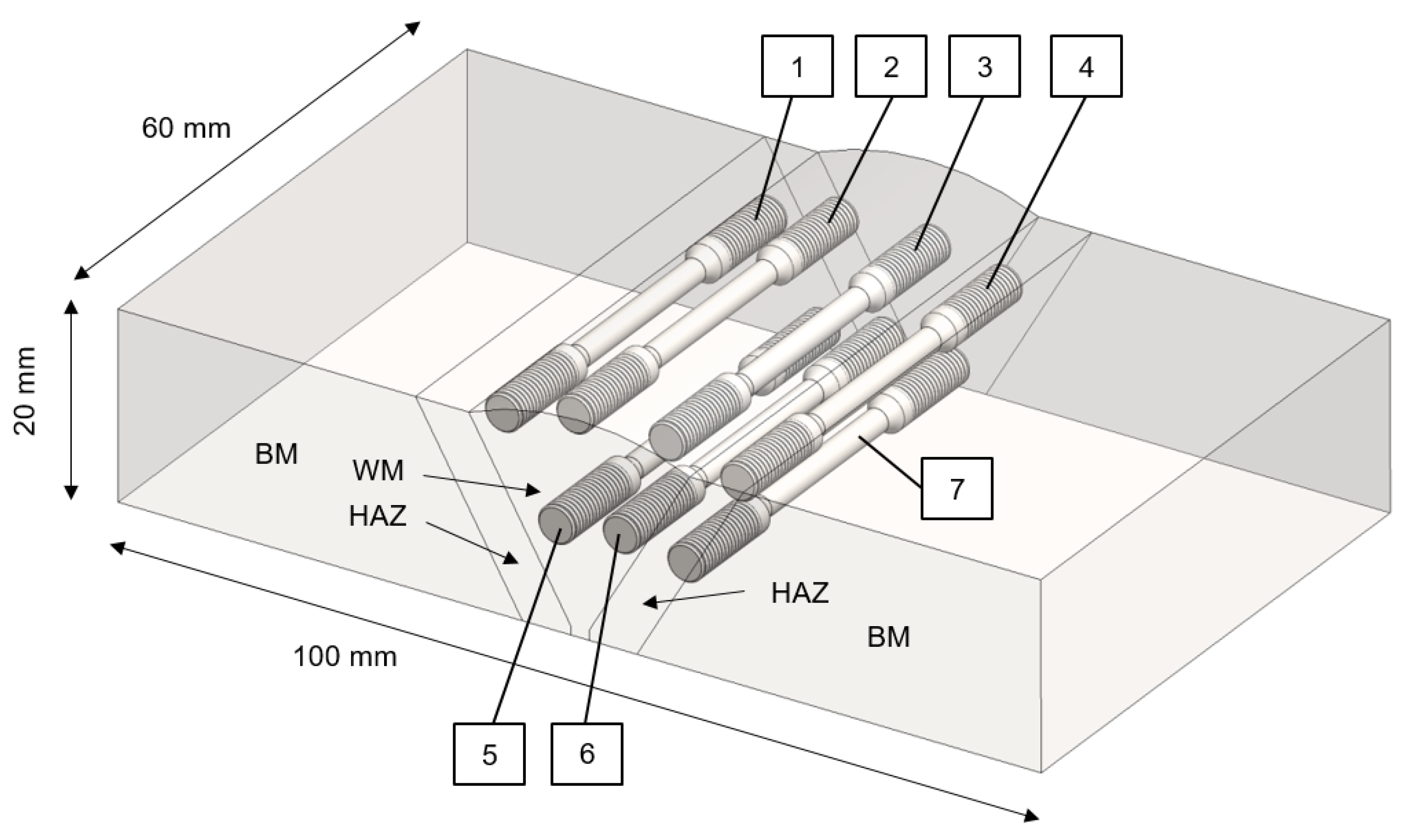 1
2
3
4

60 mm

20 mm

BM

WM

HAZ

7

HAZ

BM

100 mm

5

6