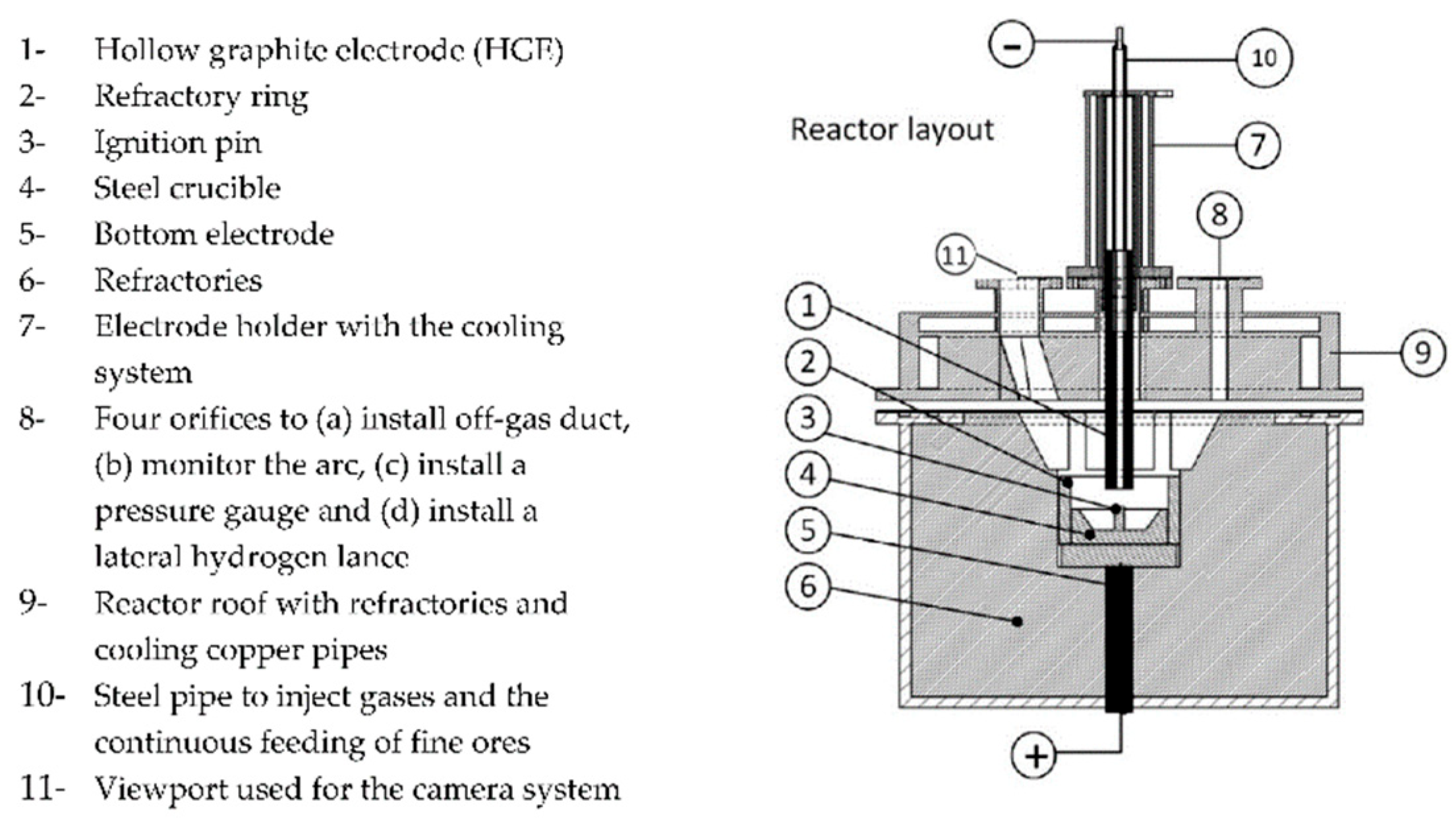 1- Hollow graphite electrode (HGE)
2- Refractory ring
3- Ignition pin
4- Steel crucible
5- Bottom electrode
6- Refractories
7- Electrode holder with the cooling system
8- Four orifices to (a) install off-gas duct, (b) monitor the arc, (c) install a pressure gauge and (d) install a lateral hydrogen lance
9- Reactor roof with refractories and cooling copper pipes
10- Steel pipe to inject gases and the continuous feeding of fine ores
11- Viewport used for the camera system

Reactor layout

−
10
7
8
11
1
2
3
4
5
6
9
+