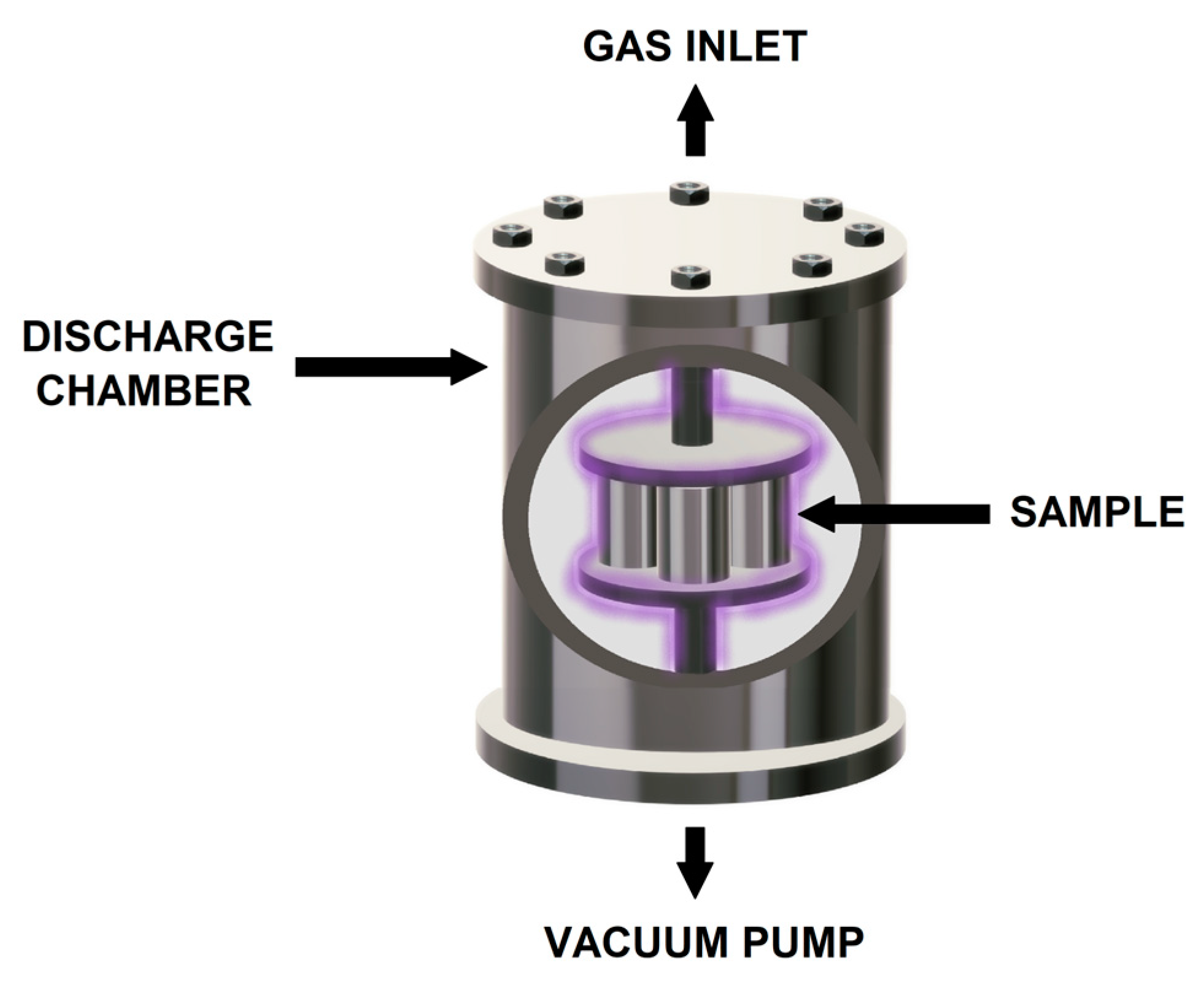 GAS INLET

DISCHARGE CHAMBER

SAMPLE

VACUUM PUMP