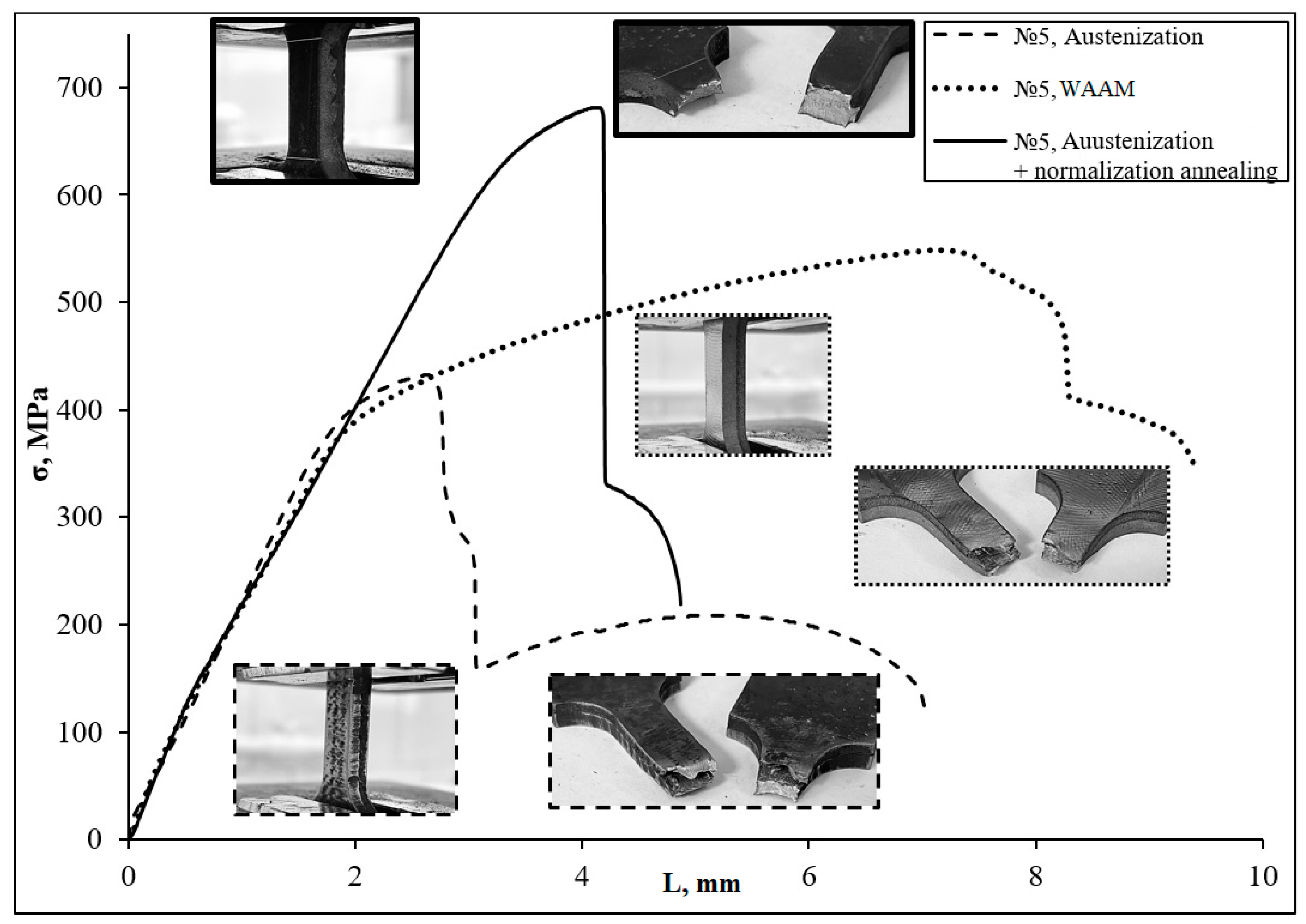 №5, Austenization

№5, WAAM

№5, Auustenization + normalization annealing

σ, MPa

700

600

500

400

300

200

100

0

0

2

4

6

8

10

L, mm