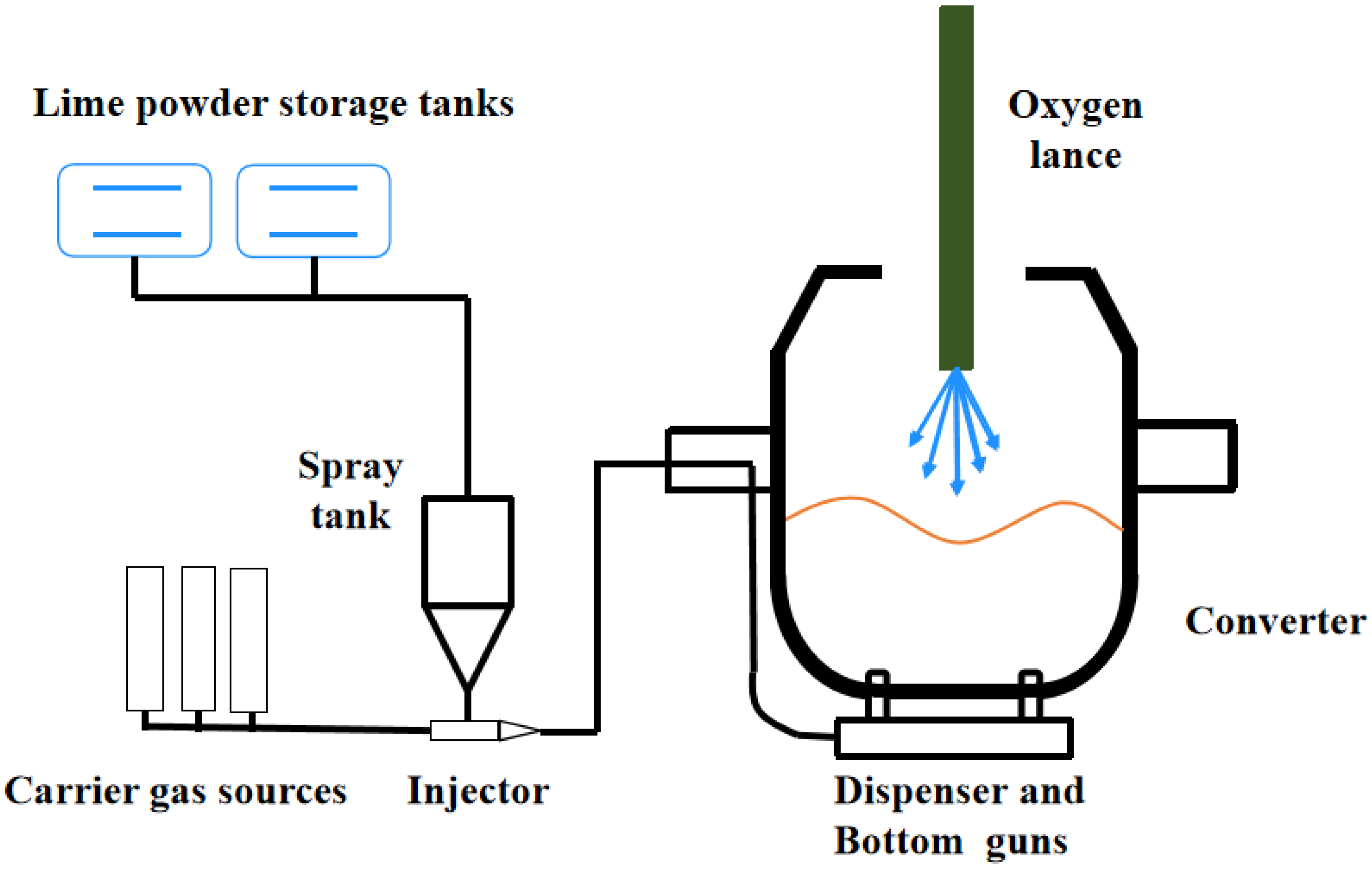 Lime powder storage tanks

Oxygen lance

Spray tank

Converter

Carrier gas sources

Injector

Dispenser and Bottom guns