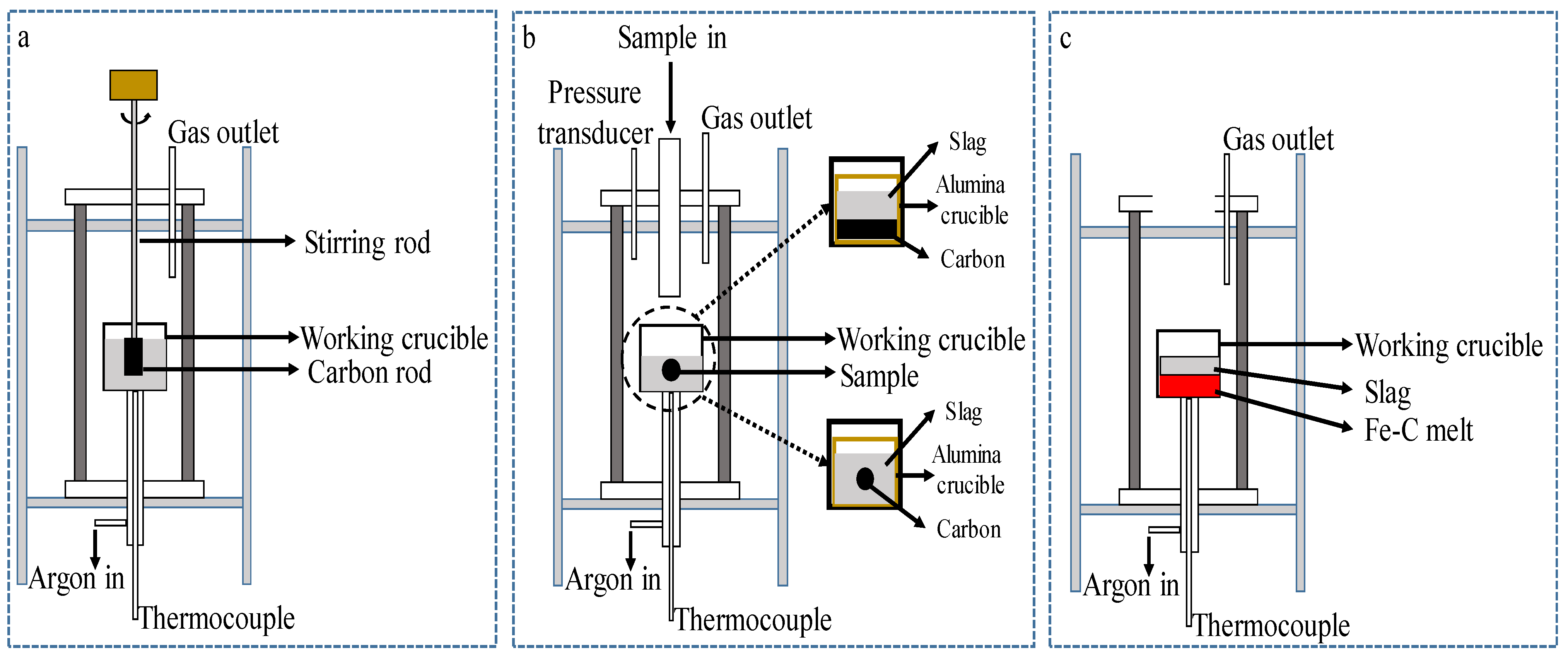 a

Gas outlet

Stirring rod

Working crucible

Carbon rod

Argon in

Thermocouple

b

Sample in

Pressure transducer

Gas outlet

Slag

Alumina crucible

Carbon

Working crucible

Sample

Slag

Alumina crucible

Carbon

Argon in

Thermocouple

c

Gas outlet

Working crucible

Slag

Fe-C melt

Argon in

Thermocouple