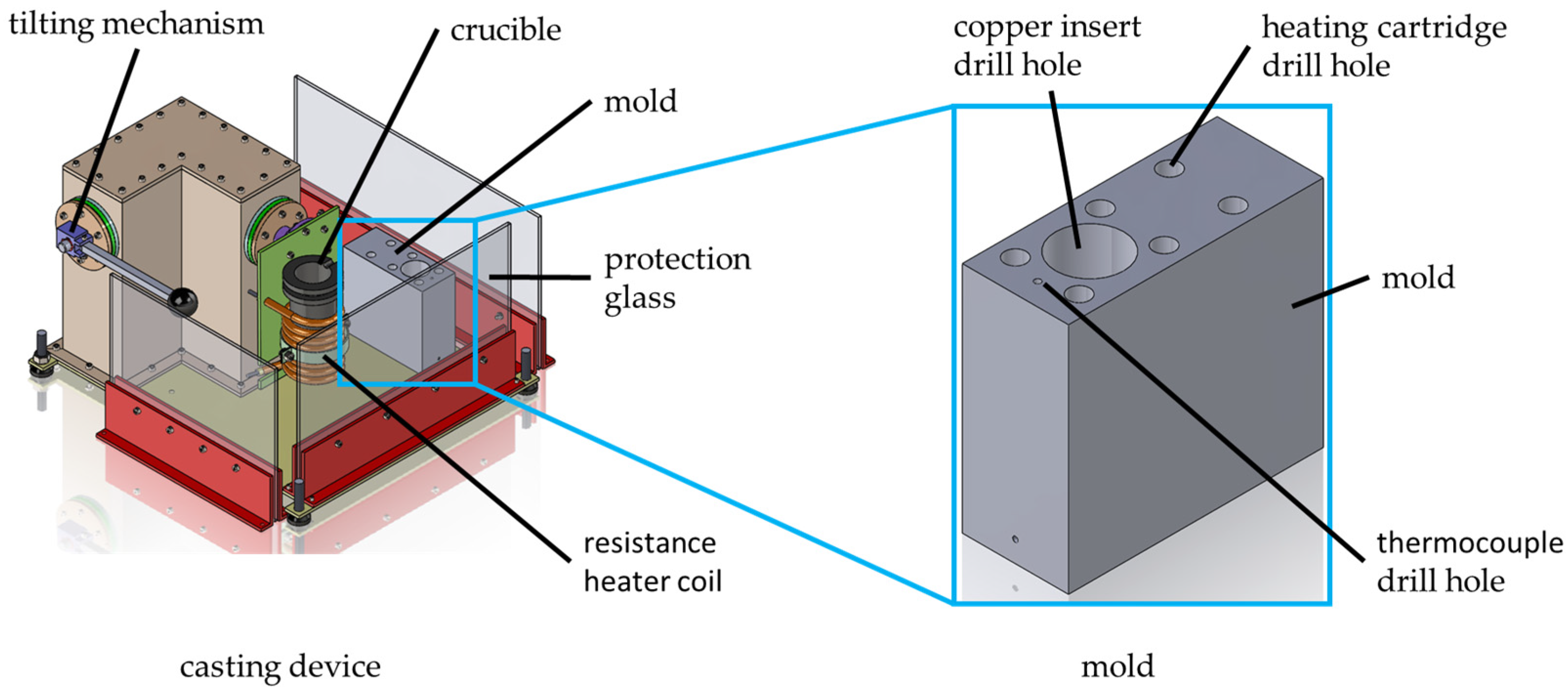 tilting mechanism

crucible

mold

protection glass

resistance heater coil

casting device

copper insert drill hole

heating cartridge drill hole

mold

thermocouple drill hole

mold