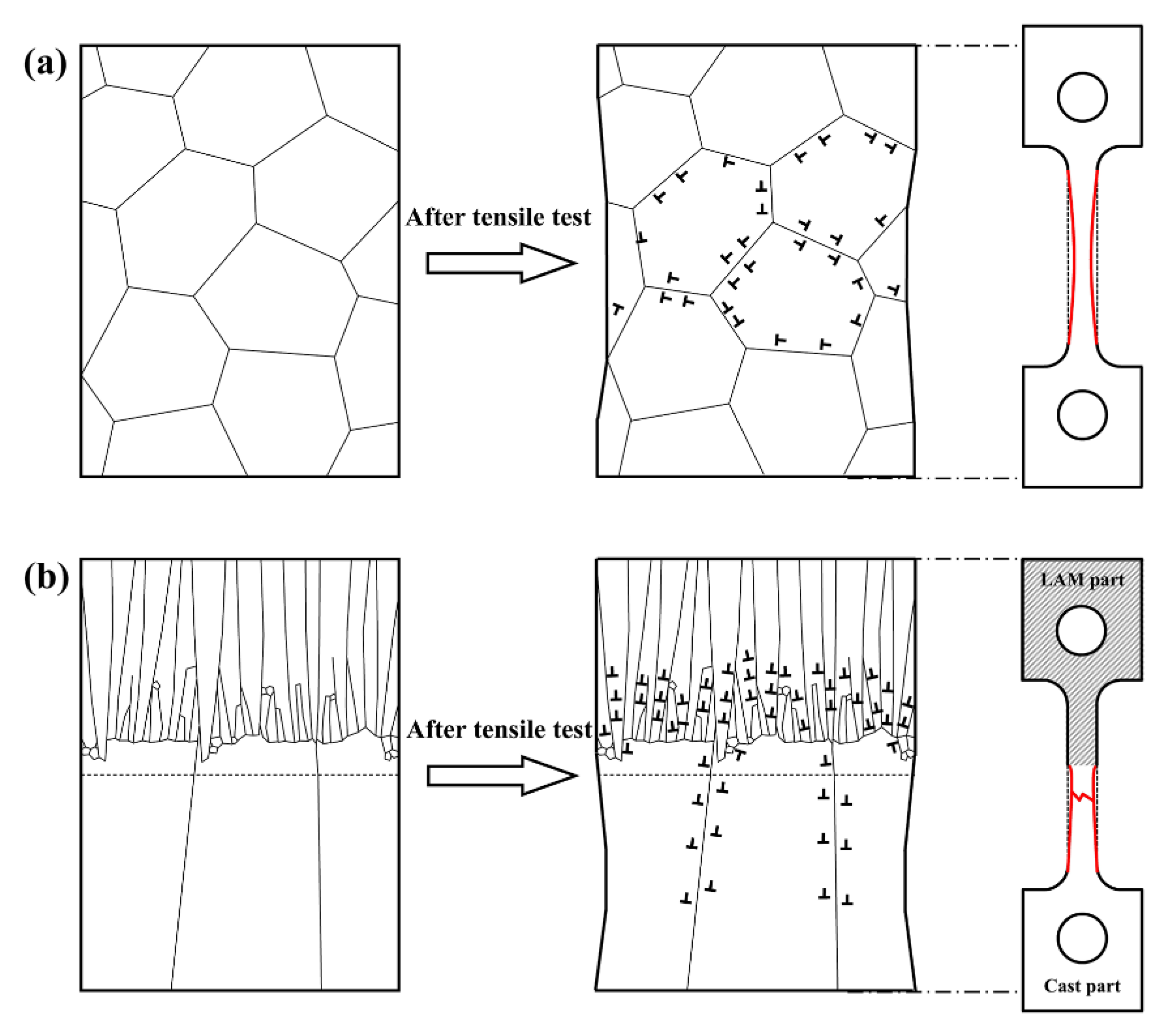 (a)

After tensile test

(b)

After tensile test

LAM part

Cast part