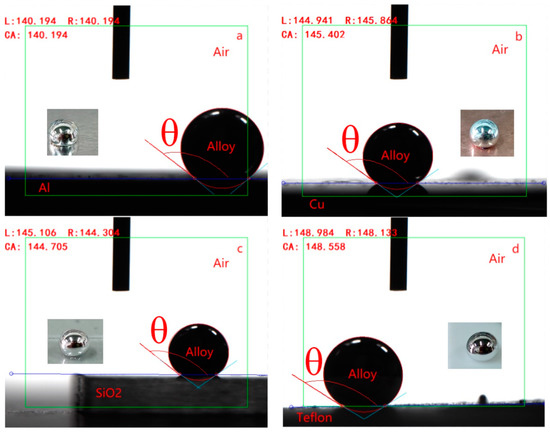 L:140.194 R:140.194
CA: 140.194
a
Air
θ
Alloy
Al

L:144.941 R:145.864
CA: 145.402
b
Air
θ
Alloy
Cu

L:145.106 R:144.304
CA: 144.705
c
Air
θ
Alloy
SiO2

L:148.984 R:148.133
CA: 148.558
d
Air
θ
Alloy
Teflon