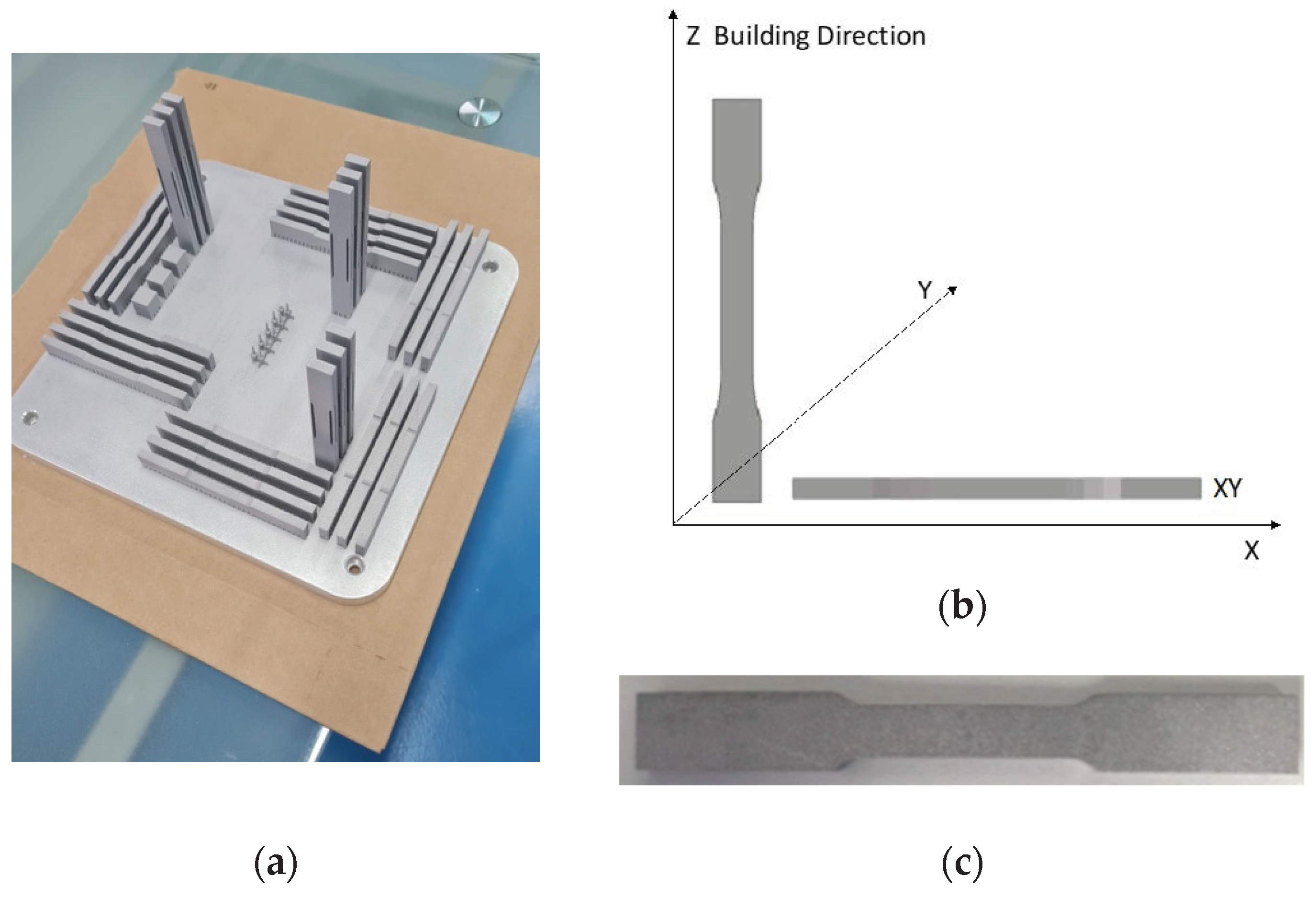 Z Building Direction

Y

XY

X

(b)

(a)

(c)