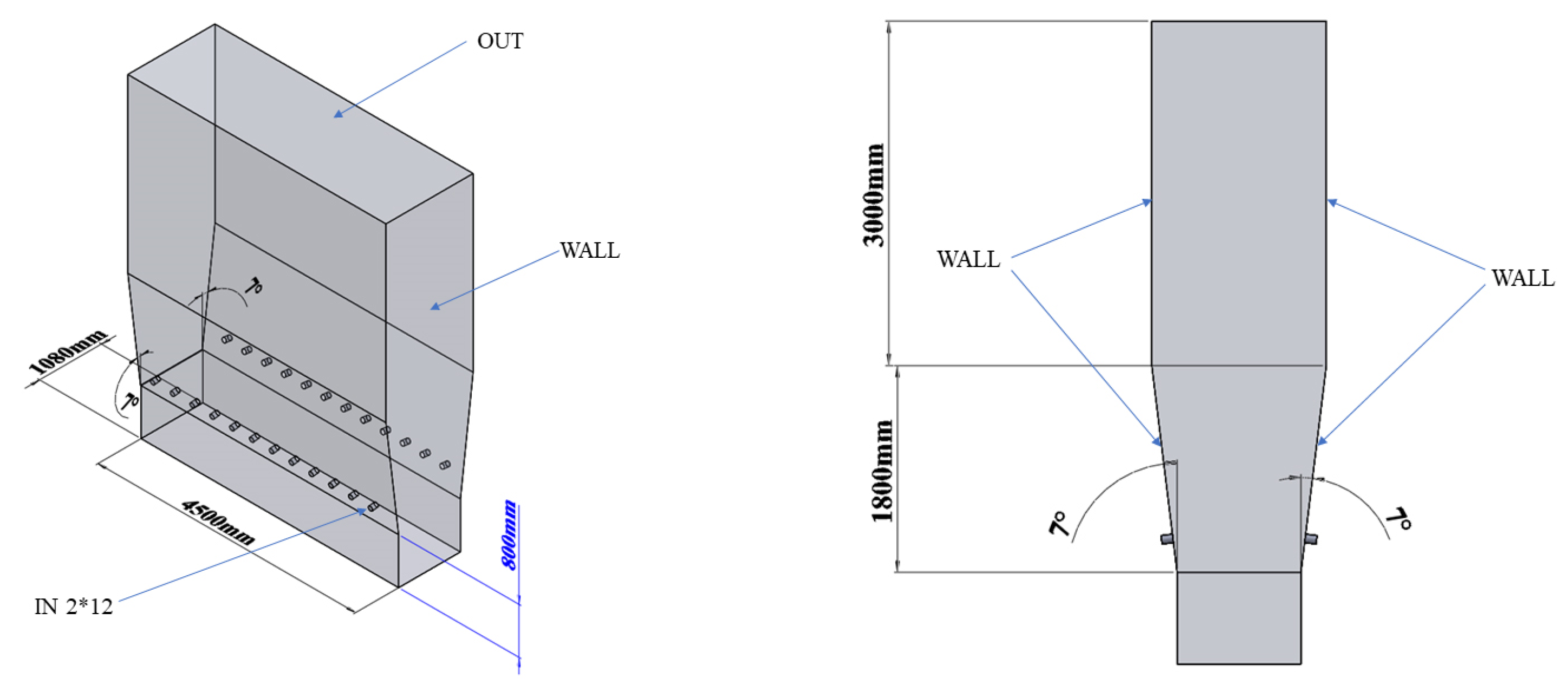 OUT

WALL

7°

1080mm

7°

4500mm

800mm

IN 2*12

3000mm

WALL

WALL

1800mm

7°

7°