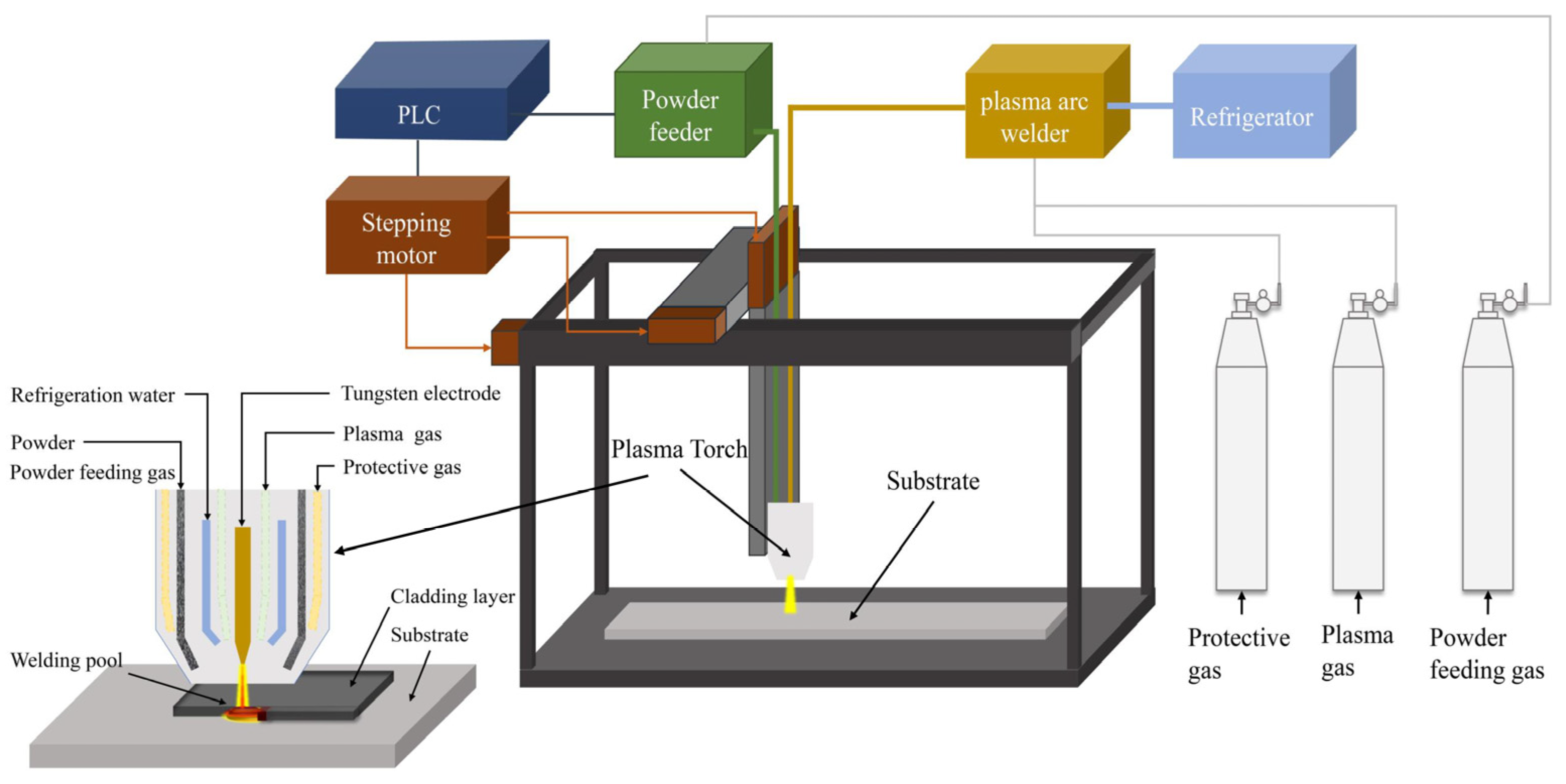 PLC

Powder feeder

plasma arc welder

Refrigerator

Stepping motor

Refrigeration water

Tungsten electrode

Powder

Plasma gas

Powder feeding gas

Protective gas

Plasma Torch

Substrate

Cladding layer

Substrate

Welding pool

Protective gas

Plasma gas

Powder feeding gas