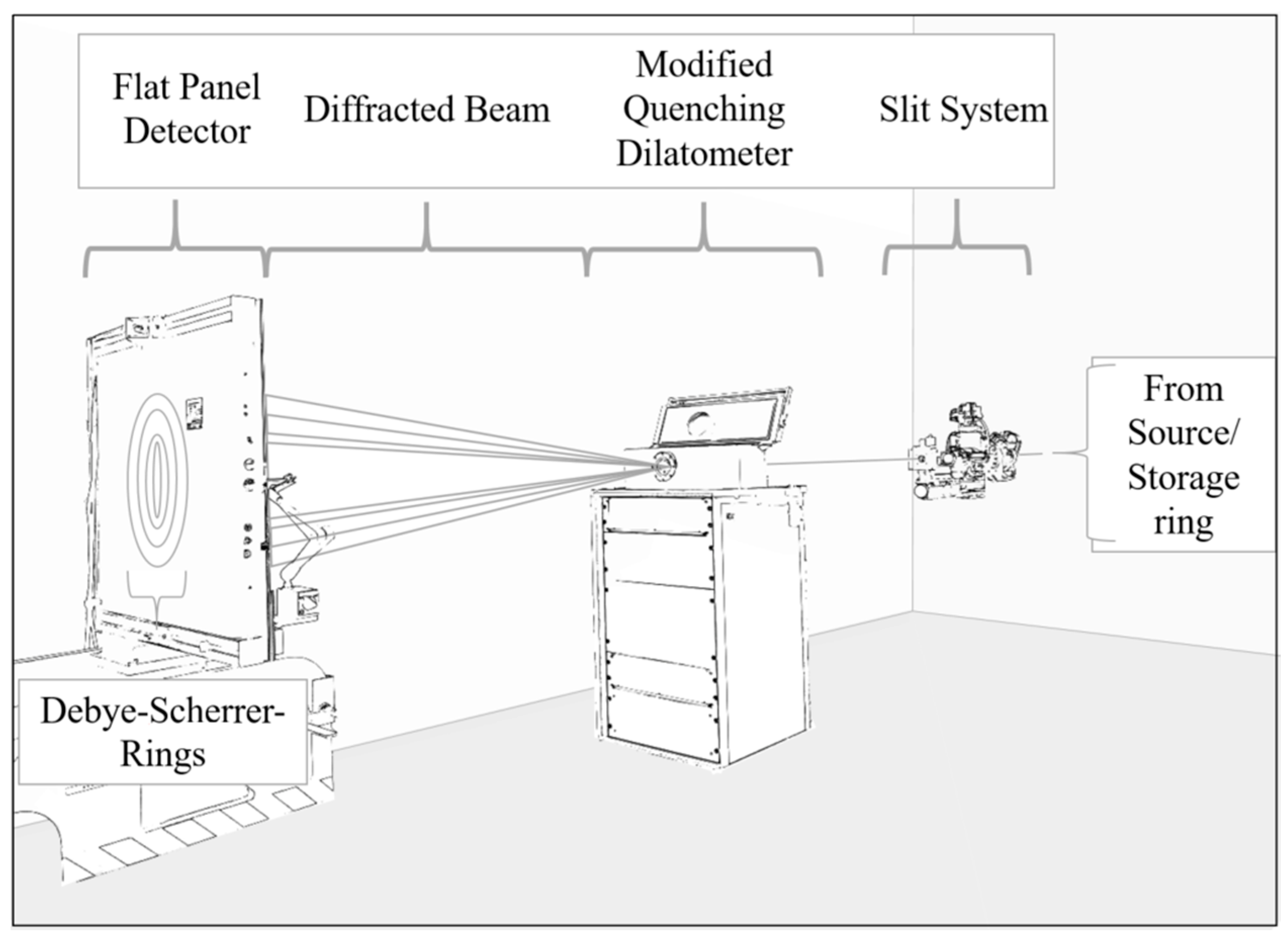 Flat Panel Detector

Diffracted Beam

Modified Quenching Dilatometer

Slit System

From Source/ Storage ring

Debye-Scherrer-Rings